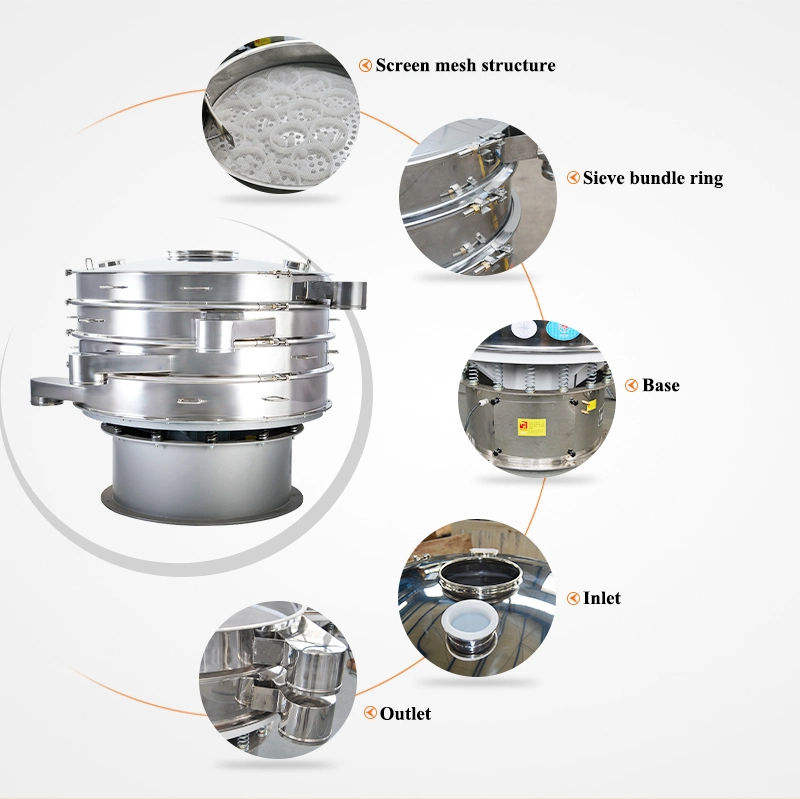 Screen mesh structure

Sieve bundle ring

Base

Inlet

Outlet