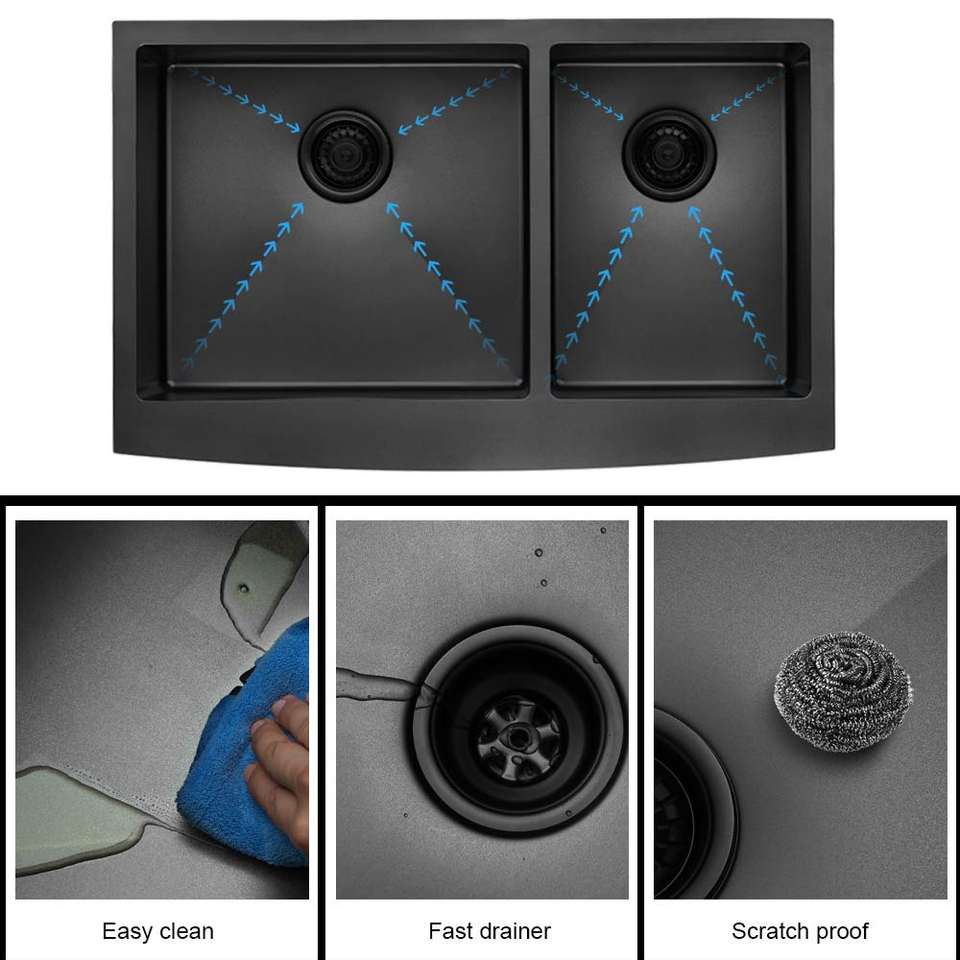 Easy clean

Fast drainer

Scratch proof