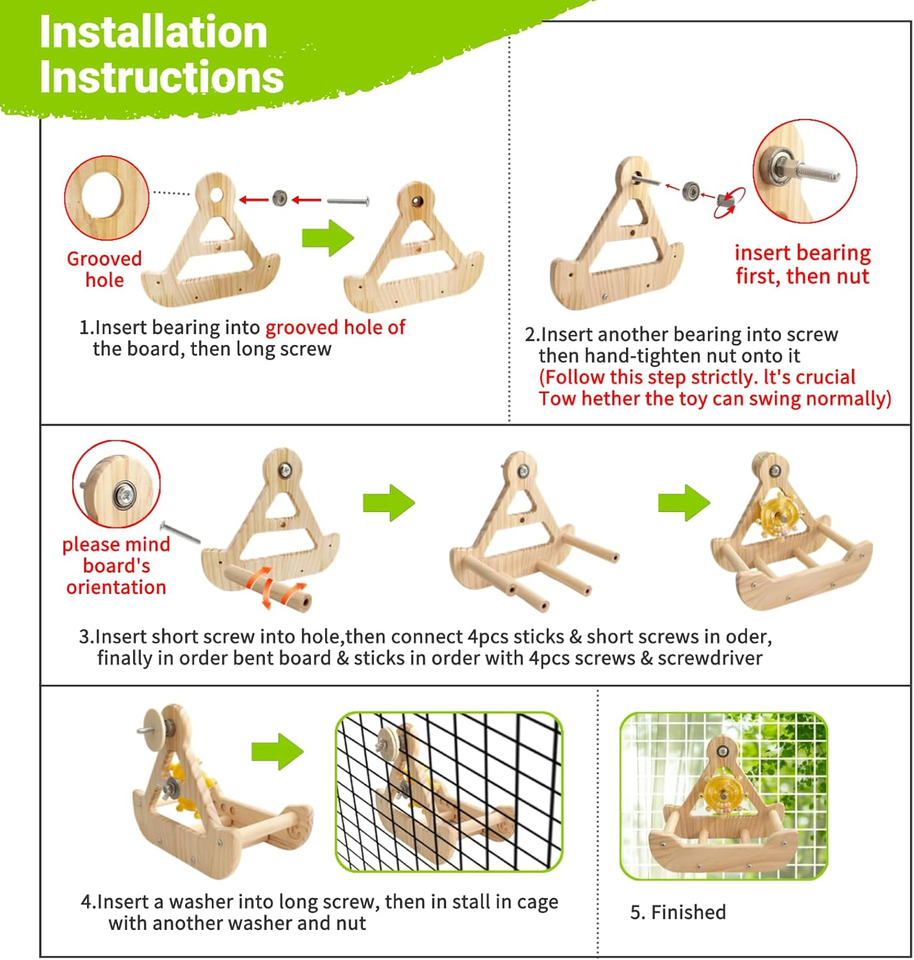 Installation Instructions

Grooved hole

1.Insert bearing into grooved hole of the board, then long screw

insert bearing first, then nut

2.Insert another bearing into screw then hand-tighten nut onto it (Follow this step strictly. lt's crucial Tow hether the toy can swing normally)

please mind board's orientation

3.Insert short screw into hole,then connect 4pcs sticks & short screws in oder, finally in order bent board & sticks in order with 4pcs screws & screwdriver

4.Insert a washer into long screw, then in stall in cage with another washer and nut

5. Finished