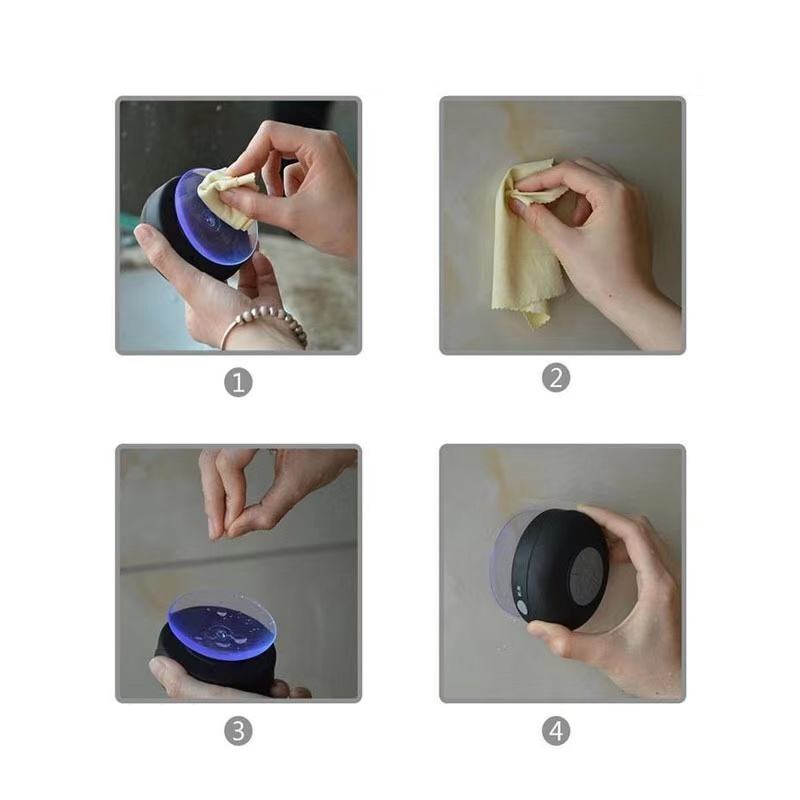 1

2

3

4