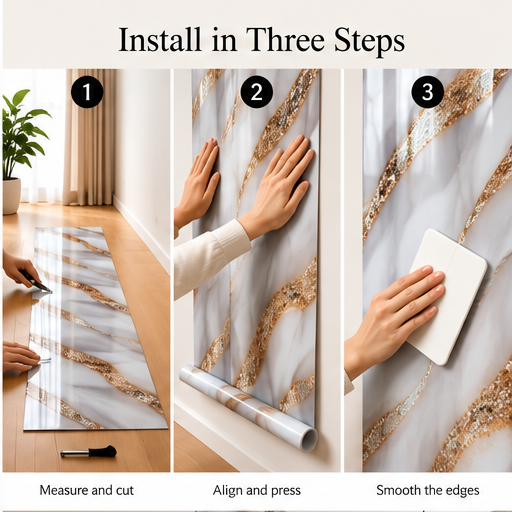 Install in Three Steps

1

2

3

Measure and cut

Align and press

Smooth the edges