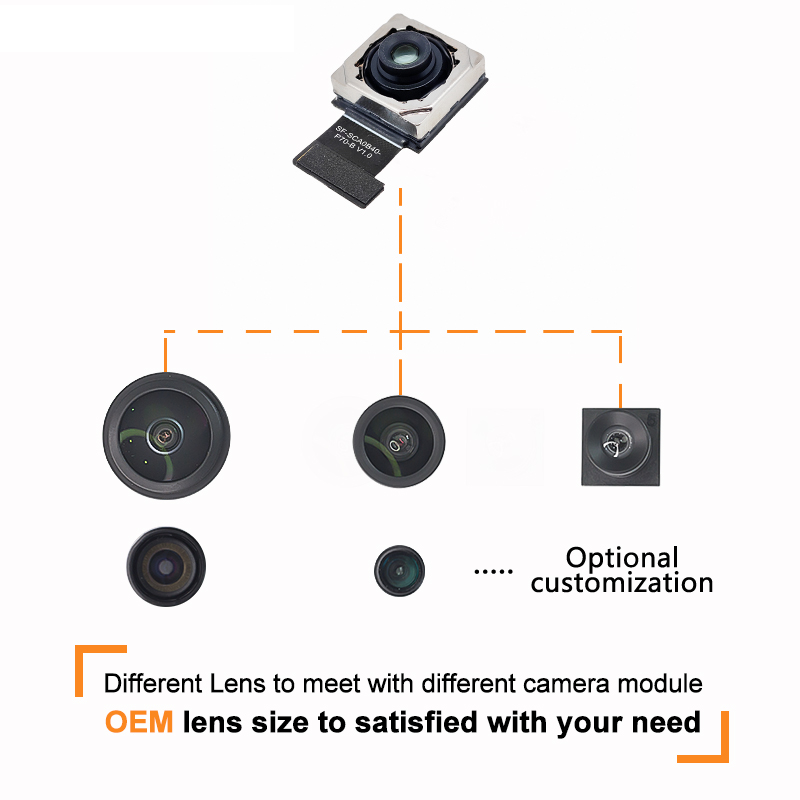 SF-SCA0B40-P70-B V1.0

..... Optional customization

Different Lens to meet with different camera module
OEM lens size to satisfied with your need