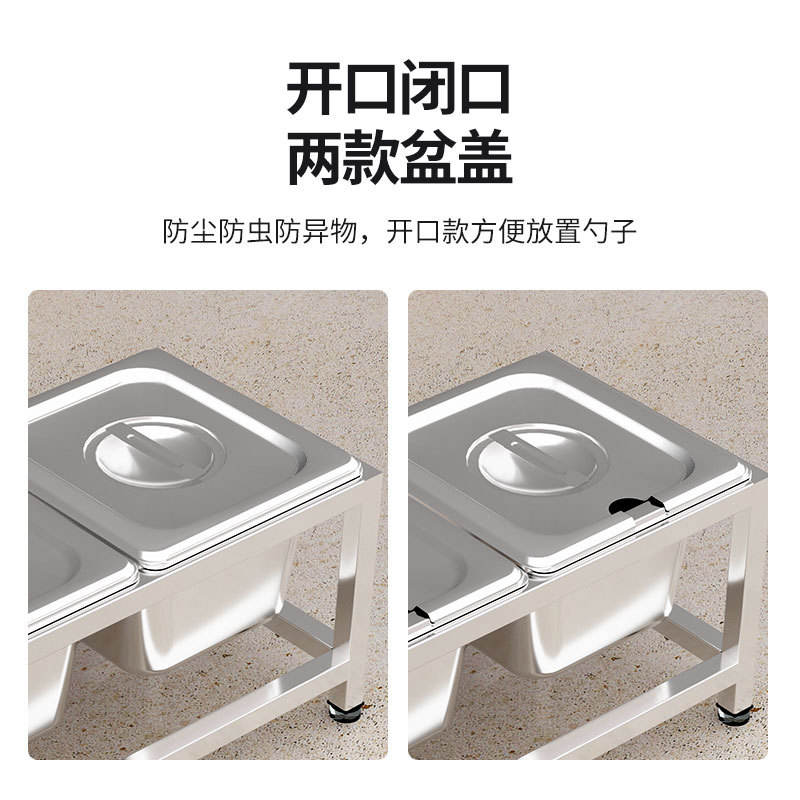 开口闭口
两款盆盖

防尘防虫防异物，开口款方便放置勺子