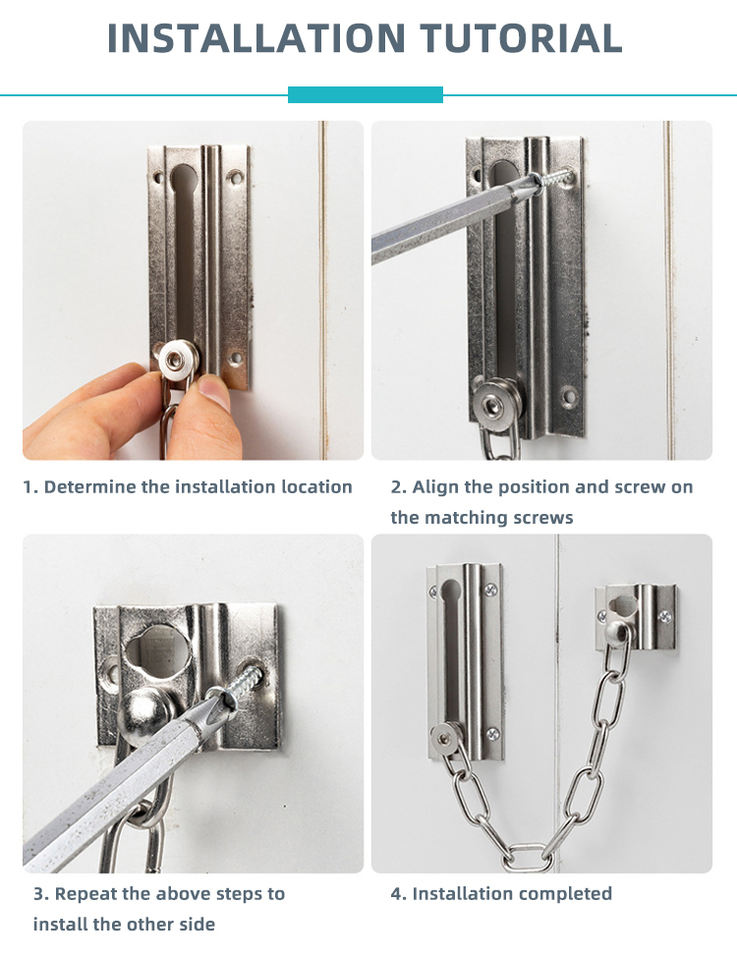 INSTALLATION TUTORIAL

1. Determine the installation location

2. Align the position and screw on the matching screws

3. Repeat the above steps to install the other side

4. Installation completed