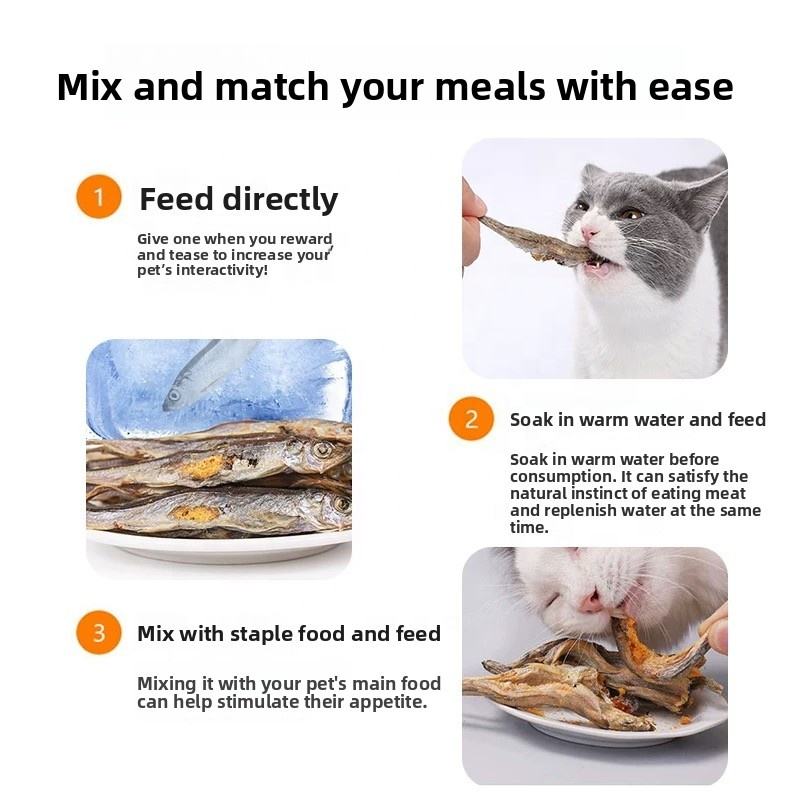 Mix and match your meals with ease

1 Feed directly

Give one when you reward and tease to increase your pet's interactivity!

2 Soak in warm water and feed

Soak in warm water before consumption. It can satisfy the natural instinct of eating meat and replenish water at the same time.

3 Mix with staple food and feed

Mixing it with your pet's main food can help stimulate their appetite.