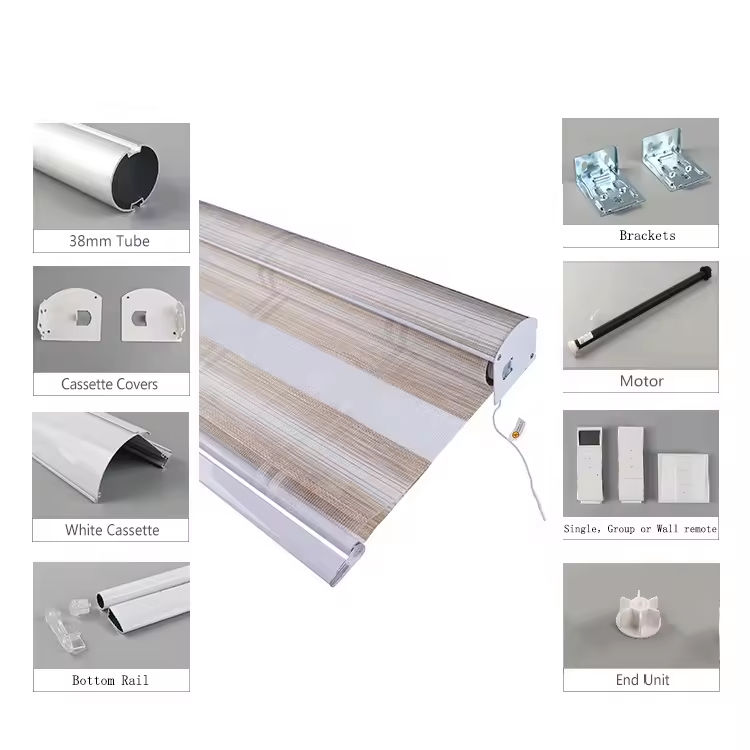 38mm Tube

Cassette Covers

White Cassette

Bottom Rail

Brackets

Motor

Single, Group or Wall remote

End Unit