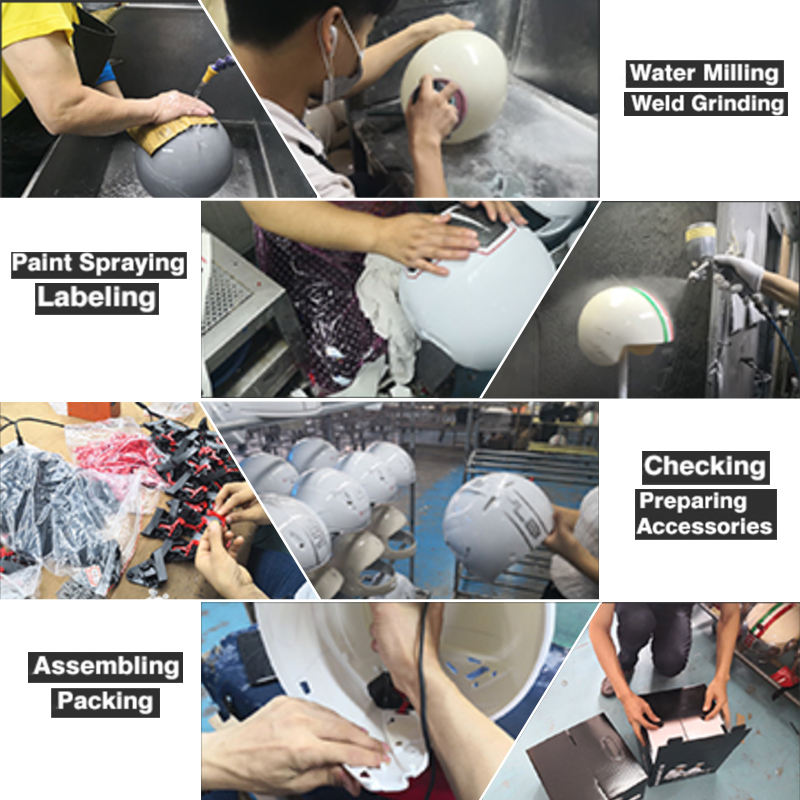 Water Milling
Weld Grinding

Paint Spraying
Labeling

Checking
Preparing
Accessories

Assembling
Packing