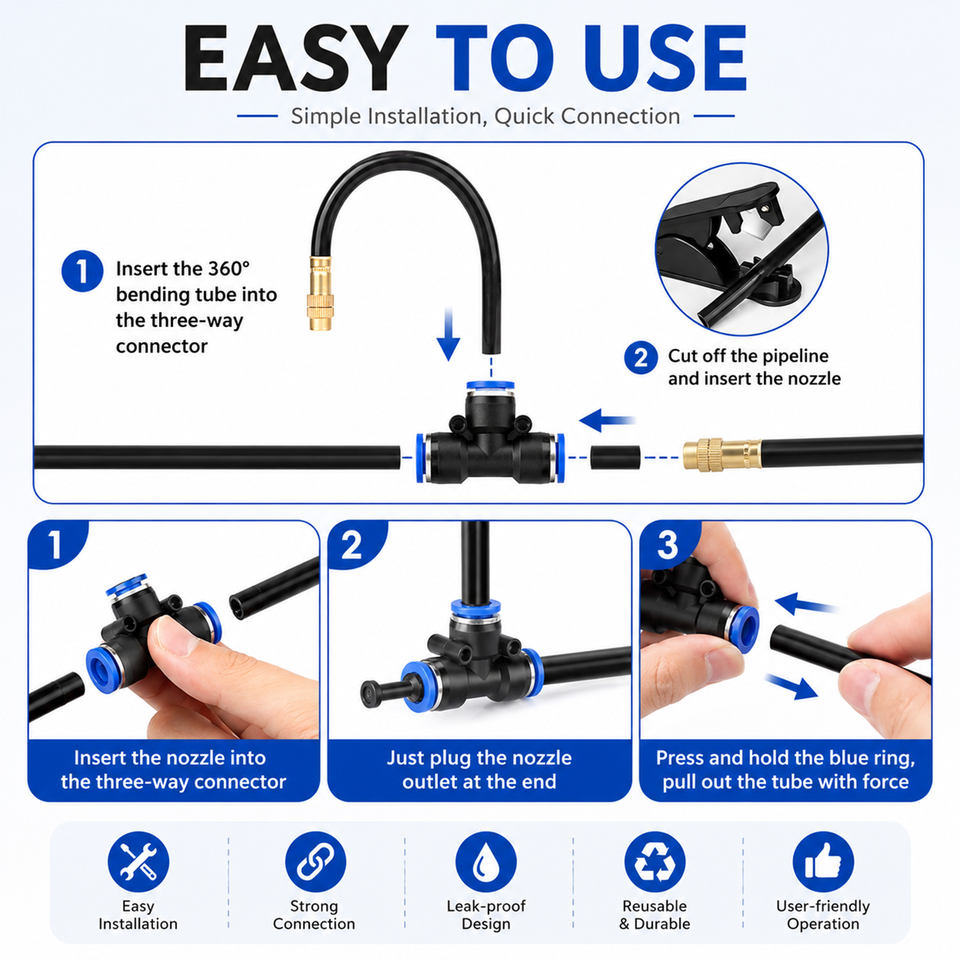 EASY TO USE

Simple Installation, Quick Connection

1 Insert the 360° bending tube into the three-way connector

2 Cut off the pipeline and insert the nozzle

1

Insert the nozzle into the three-way connector

2

Just plug the nozzle outlet at the end

3

Press and hold the blue ring, pull out the tube with force

Easy Installation

Strong Connection

Leak-proof Design

Reusable & Durable

User-friendly Operation