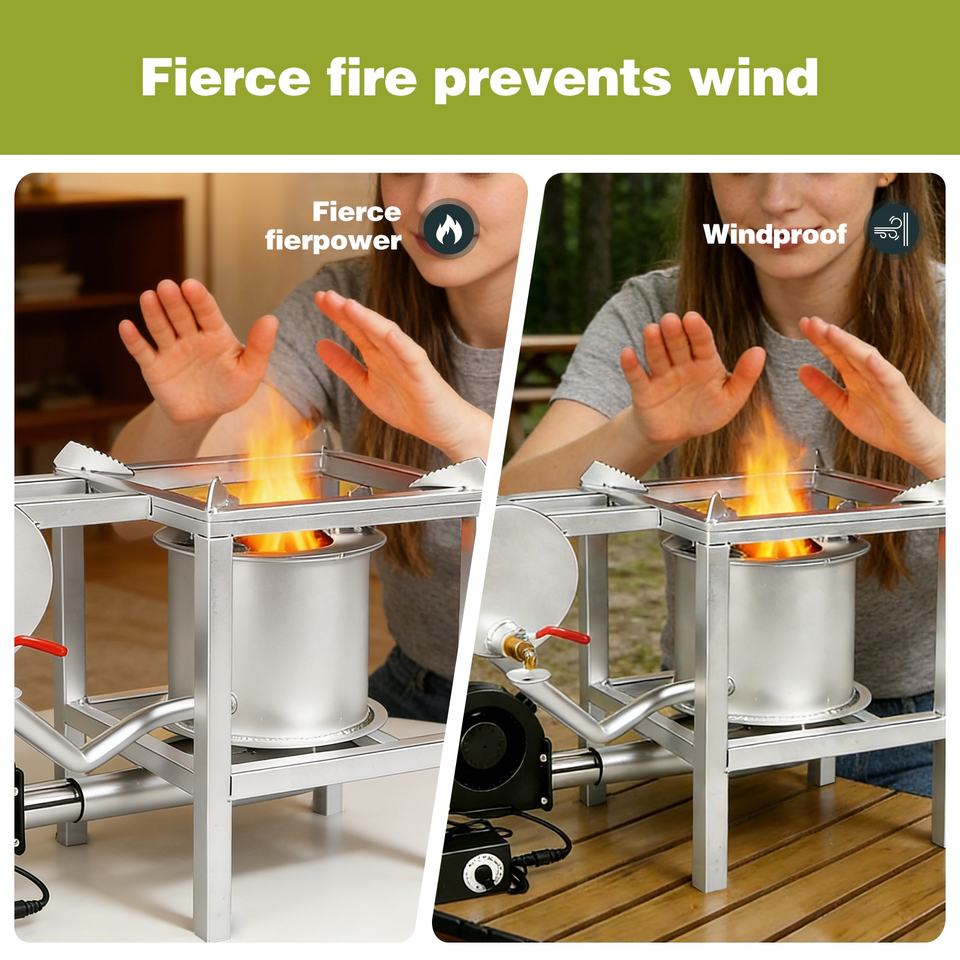 Fierce fire prevents wind

Fierce fierpower

Windproof