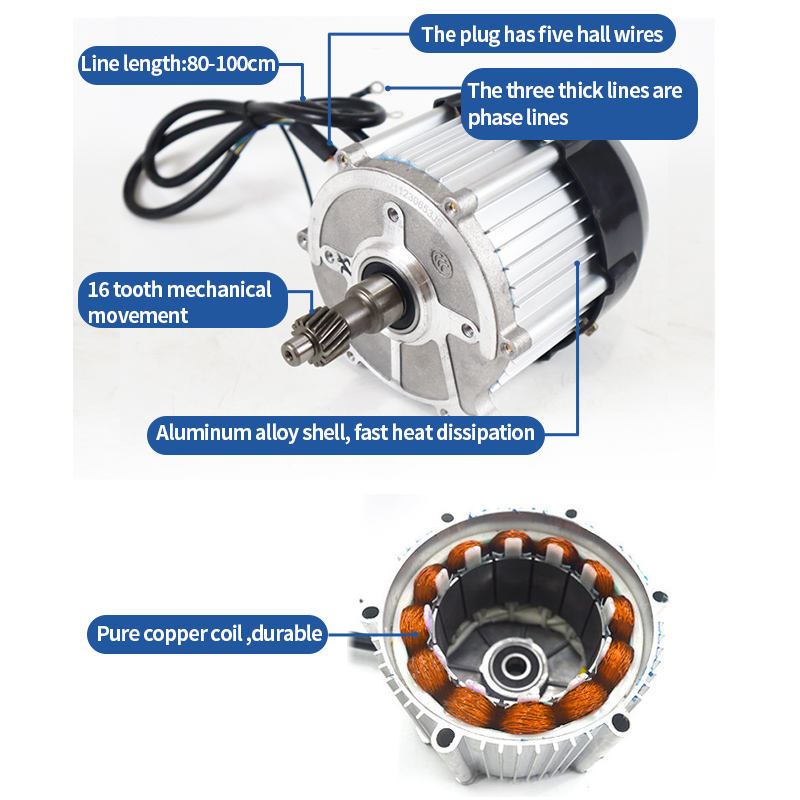 Line length:80-100cm

The plug has five hall wires

The three thick lines are phase lines

16 tooth mechanical movement

Aluminum alloy shell, fast heat dissipation

Pure copper coil ,durable