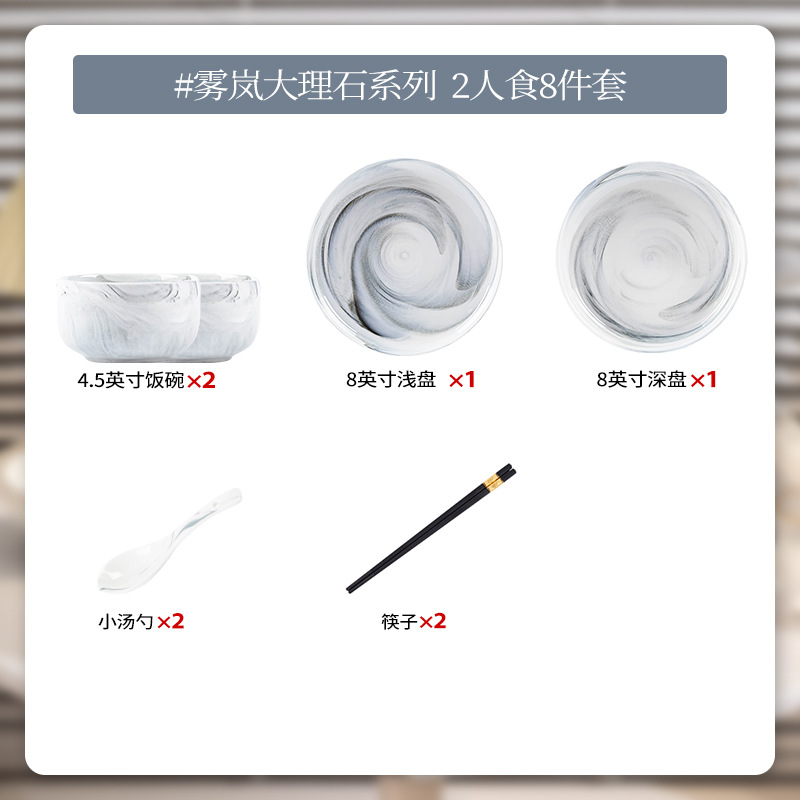 #雾岚大理石系列 2人食8件套

4.5英寸饭碗×2

8英寸浅盘 ×1

8英寸深盘×1

小汤勺×2

筷子×2