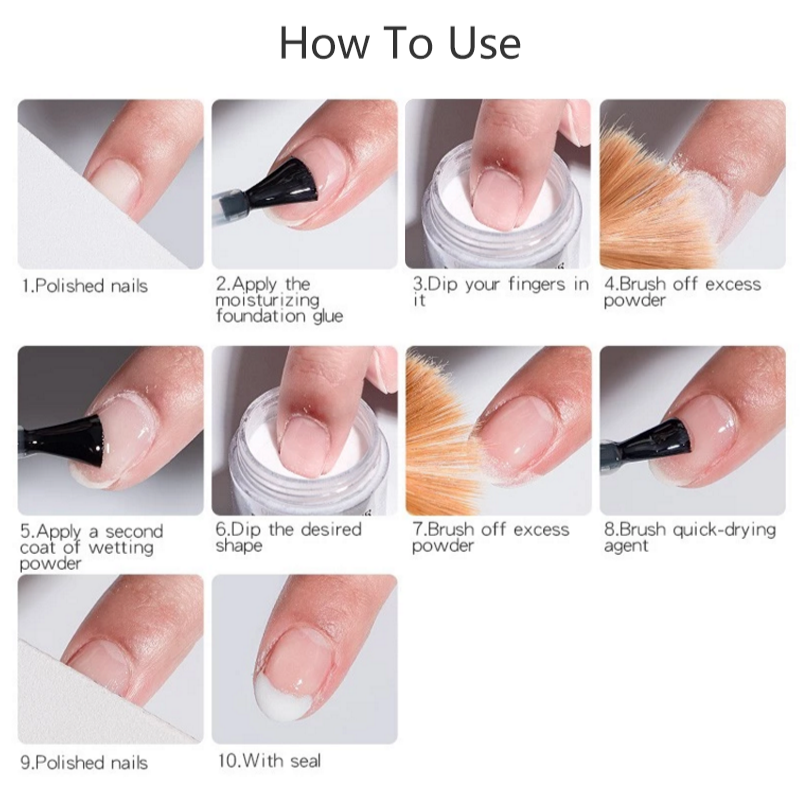 How To Use

1.Polished nails

2.Apply the moisturizing foundation glue

3.Dip your fingers in it

4.Brush off excess powder

5.Apply a second coat of wetting powder

6.Dip the desired shape

7.Brush off excess powder

8.Brush quick-drying agent

9.Polished nails

10.With seal