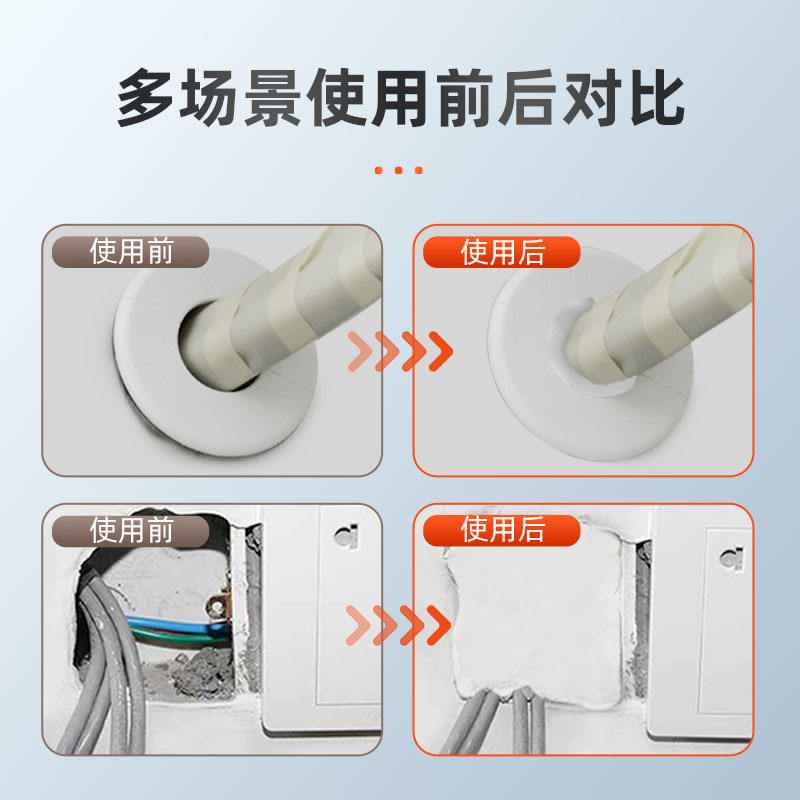 多场景使用前后对比

使用前

使用后

使用前

使用后