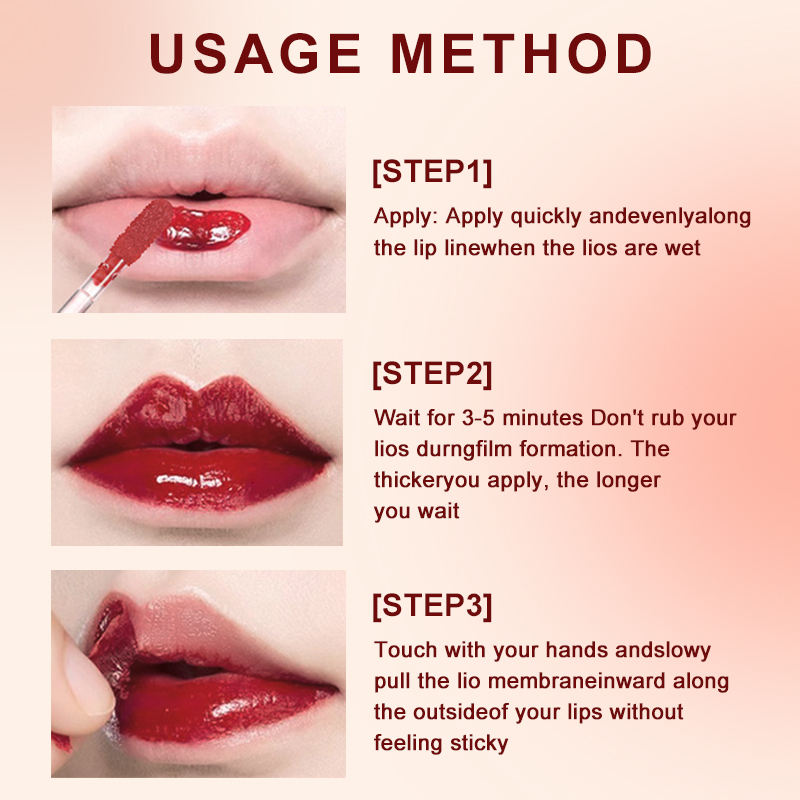 USAGE METHOD

[STEP1]

Apply: Apply quickly andevenlyalong the lip linewhen the lios are wet

[STEP2]

Wait for 3-5 minutes Don't rub your lios durngfilm formation. The thickeryou apply, the longer you wait

[STEP3]

Touch with your hands andslowy pull the lio membraneinward along the outsideof your lips without feeling sticky