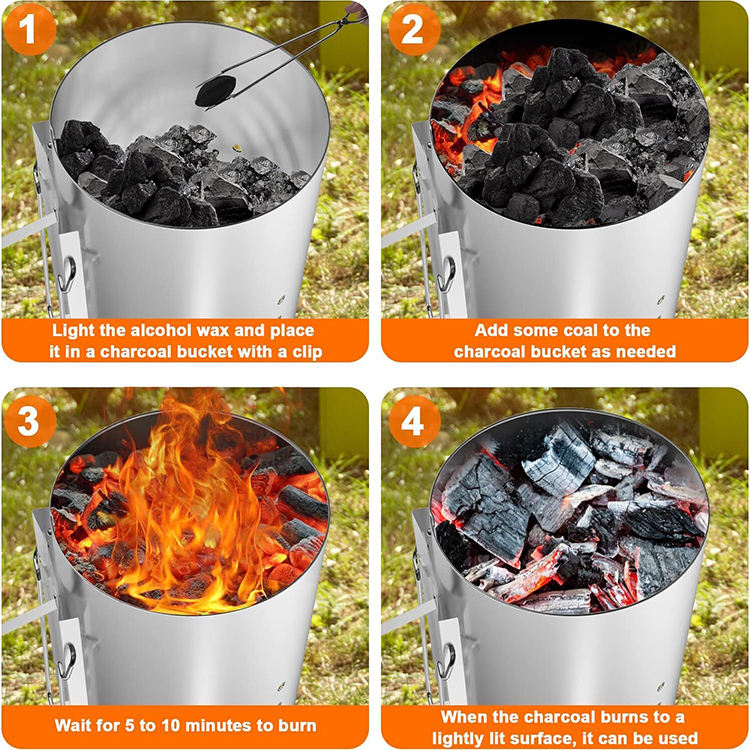 1

Light the alcohol wax and place it in a charcoal bucket with a clip

2

Add some coal to the charcoal bucket as needed

3

Wait for 5 to 10 minutes to burn

4

When the charcoal burns to a lightly lit surface, it can be used