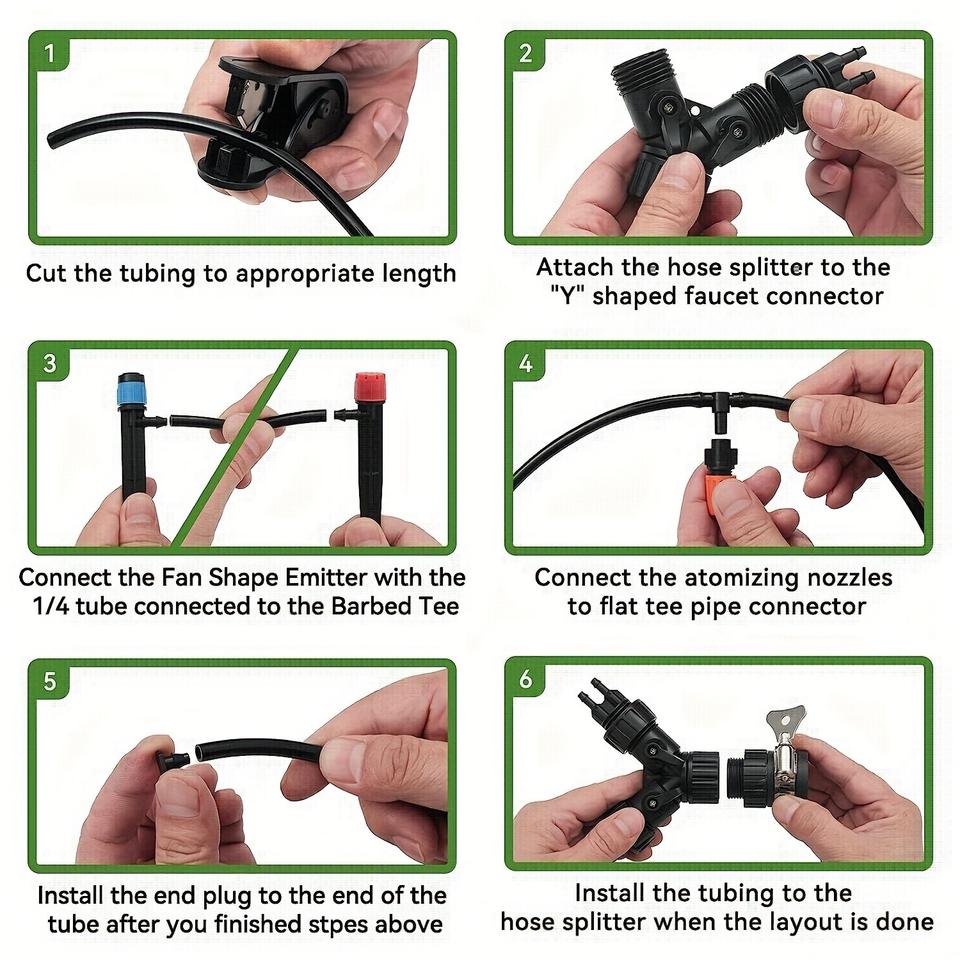 1

Cut the tubing to appropriate length

2

Attach the hose splitter to the "Y" shaped faucet connector

3

Connect the Fan Shape Emitter with the 1/4 tube connected to the Barbed Tee

4

Connect the atomizing nozzles to flat tee pipe connector

5

Install the end plug to the end of the tube after you finished stpes above

6

Install the tubing to the hose splitter when the layout is done