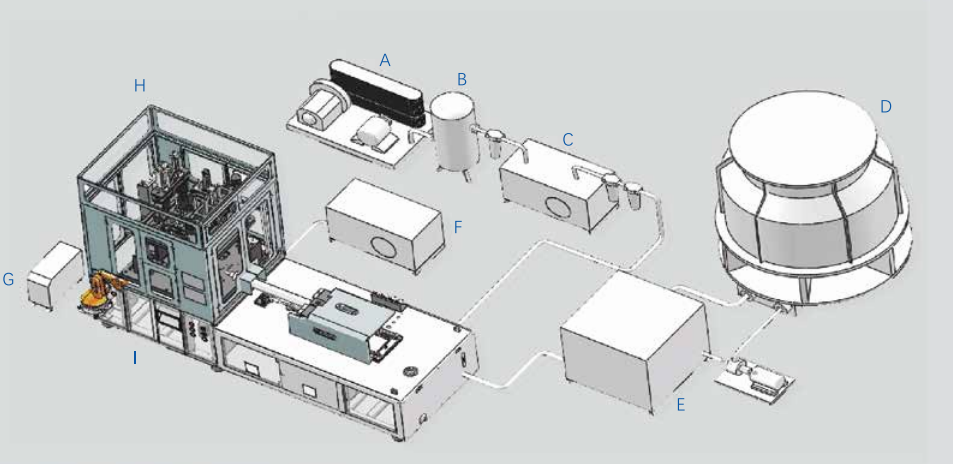 A
B
H
C
D
F
G
I
E