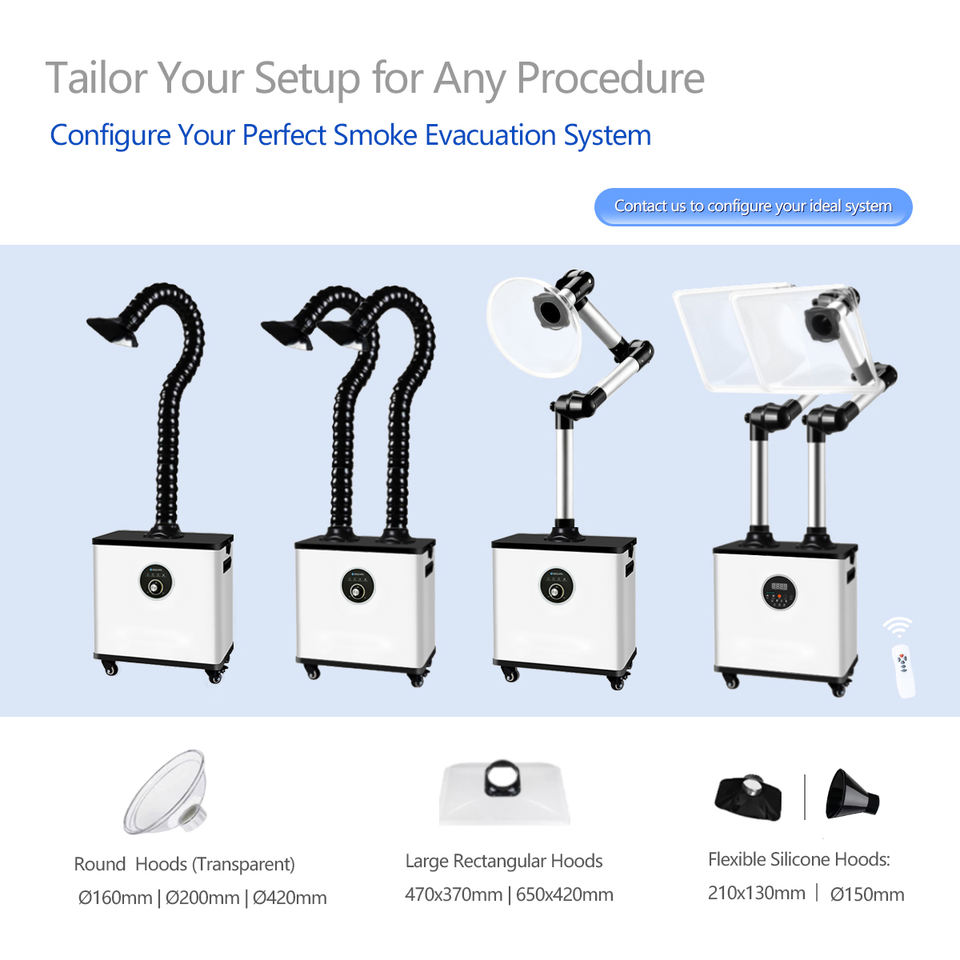 Tailor Your Setup for Any Procedure

Configure Your Perfect Smoke Evacuation System

Contact us to configure your ideal system

Round Hoods (Transparent)
Ø160mm | Ø200mm | Ø420mm

Large Rectangular Hoods
470x370mm | 650x420mm

Flexible Silicone Hoods:
210x130mm | Ø150mm