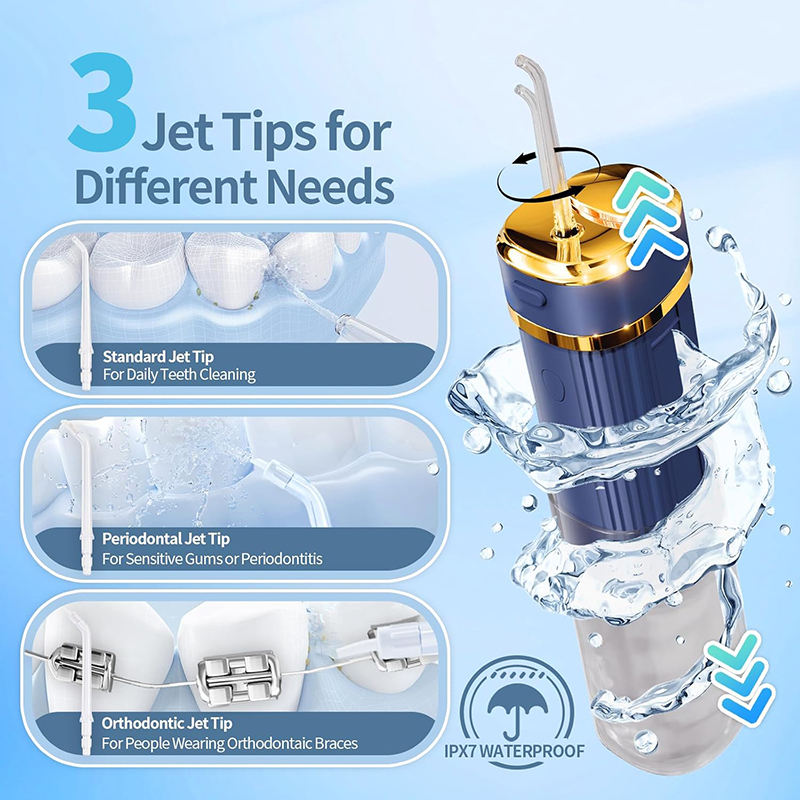 3 Jet Tips for Different Needs

Standard Jet Tip
For Daily Teeth Cleaning

Periodontal Jet Tip
For Sensitive Gums or Periodontitis

Orthodontic Jet Tip
For People Wearing Orthodontaic Braces

IPX7 WATERPROOF