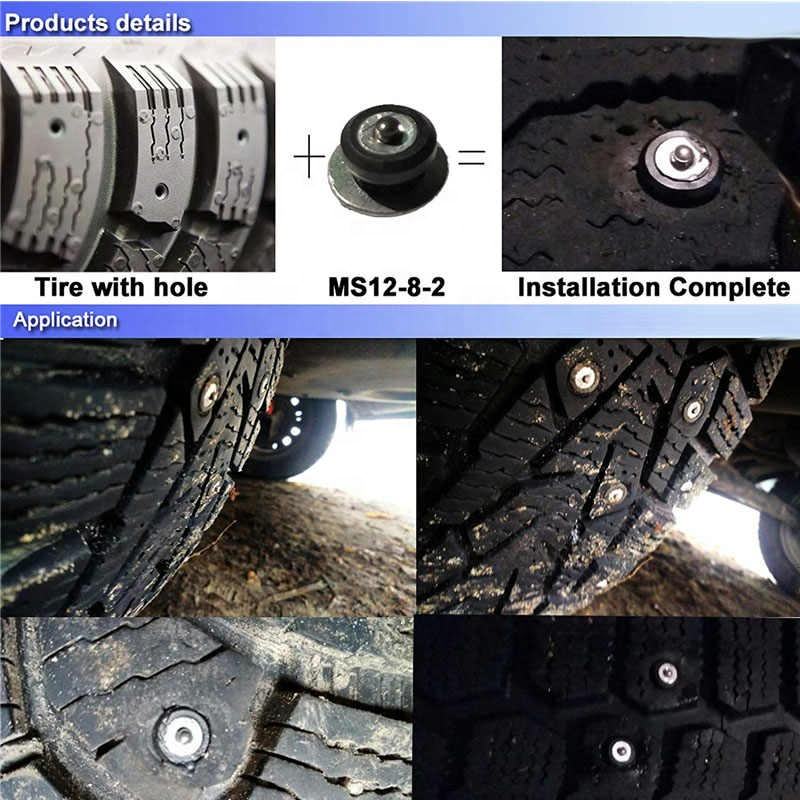 Products details

+ =

Tire with hole

MS12-8-2

Installation Complete

Application