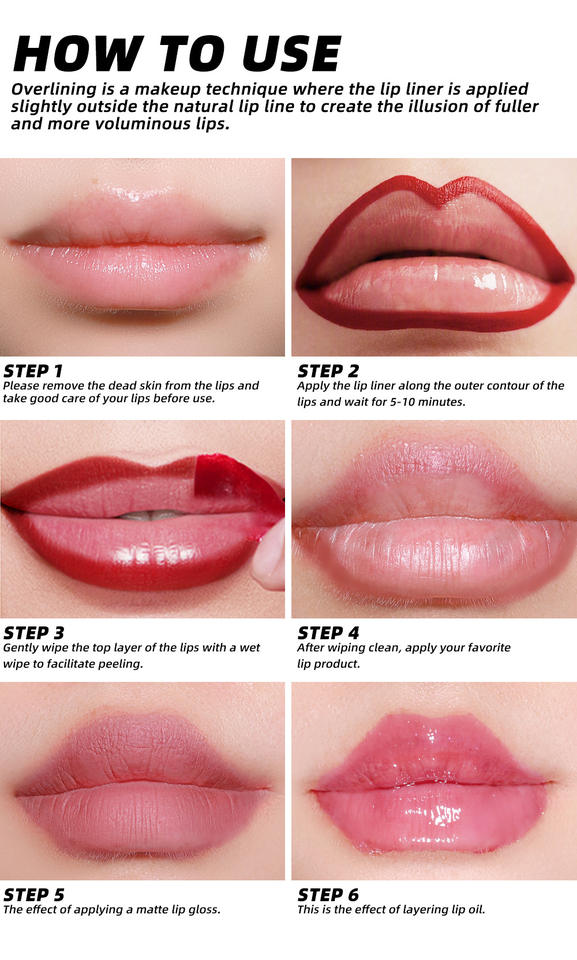 HOW TO USE

Overlining is a makeup technique where the lip liner is applied slightly outside the natural lip line to create the illusion of fuller and more voluminous lips.

STEP 1
Please remove the dead skin from the lips and take good care of your lips before use.

STEP 2
Apply the lip liner along the outer contour of the lips and wait for 5-10 minutes.

STEP 3
Gently wipe the top layer of the lips with a wet wipe to facilitate peeling.

STEP 4
After wiping clean, apply your favorite lip product.

STEP 5
The effect of applying a matte lip gloss.

STEP 6
This is the effect of layering lip oil.