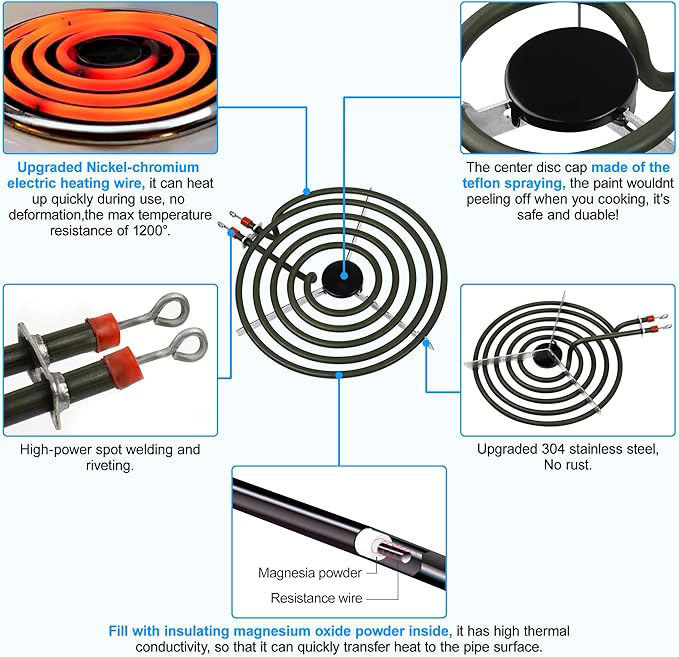 Upgraded Nickel-chromium electric heating wire, it can heat up quickly during use, no deformation,the max temperature resistance of 1200°.

The center disc cap made of the teflon spraying, the paint wouldnt peeling off when you cooking, it's safe and duable!

High-power spot welding and riveting.

Upgraded 304 stainless steel, No rust.

Magnesia powder

Resistance wire

Fill with insulating magnesium oxide powder inside, it has high thermal conductivity, so that it can quickly transfer heat to the pipe surface.