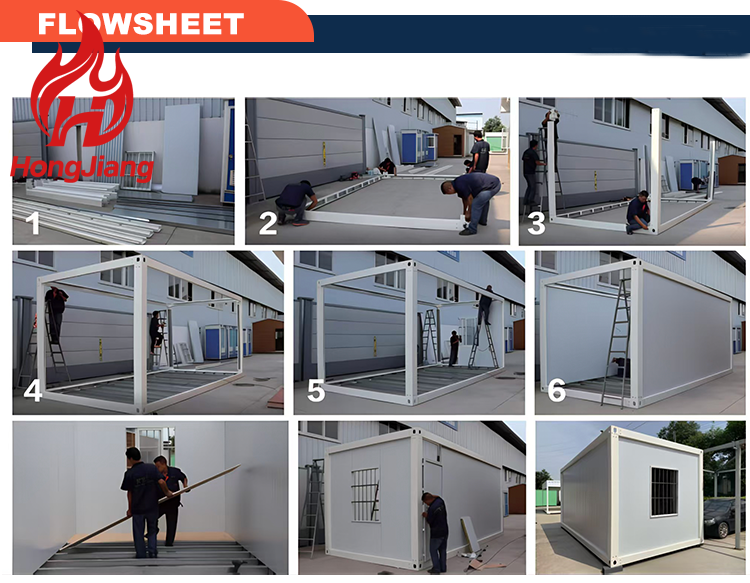 FLOWSHEET

HongJiang

1

2

3

4

5

6