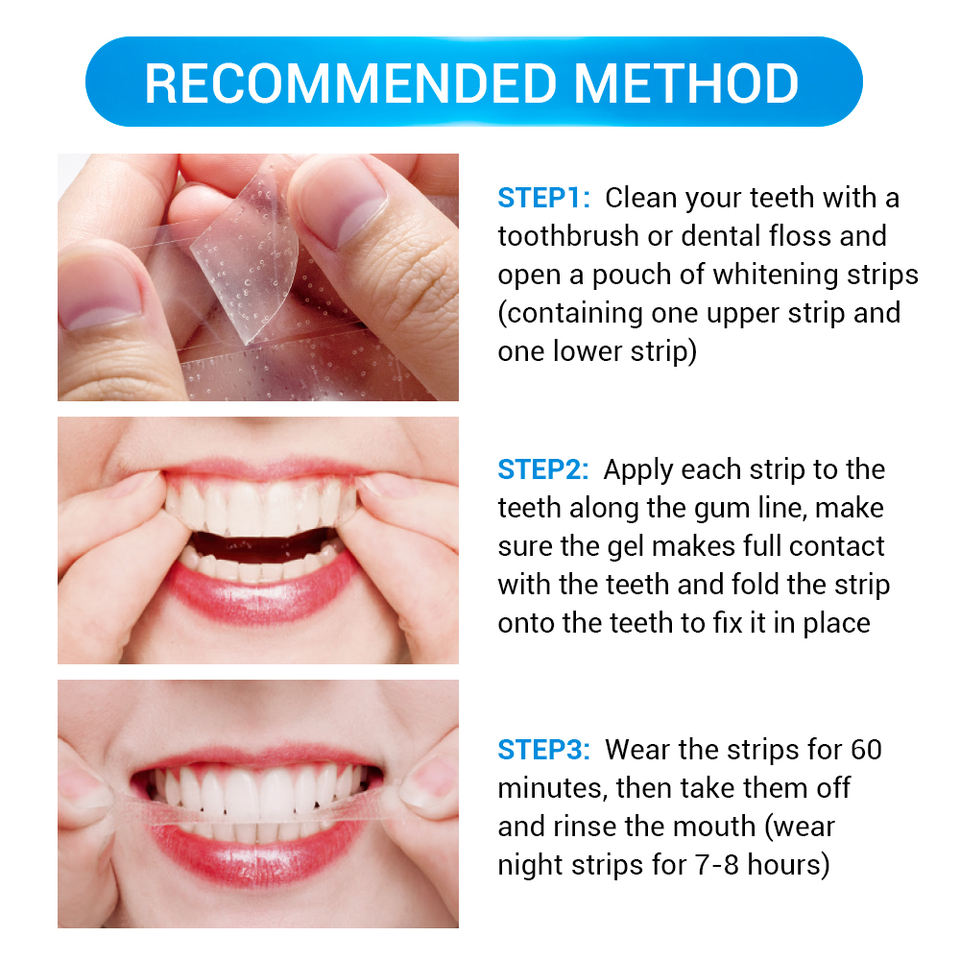 RECOMMENDED METHOD

STEP1: Clean your teeth with a toothbrush or dental floss and open a pouch of whitening strips (containing one upper strip and one lower strip)

STEP2: Apply each strip to the teeth along the gum line, make sure the gel makes full contact with the teeth and fold the strip onto the teeth to fix it in place

STEP3: Wear the strips for 60 minutes, then take them off and rinse the mouth (wear night strips for 7-8 hours)