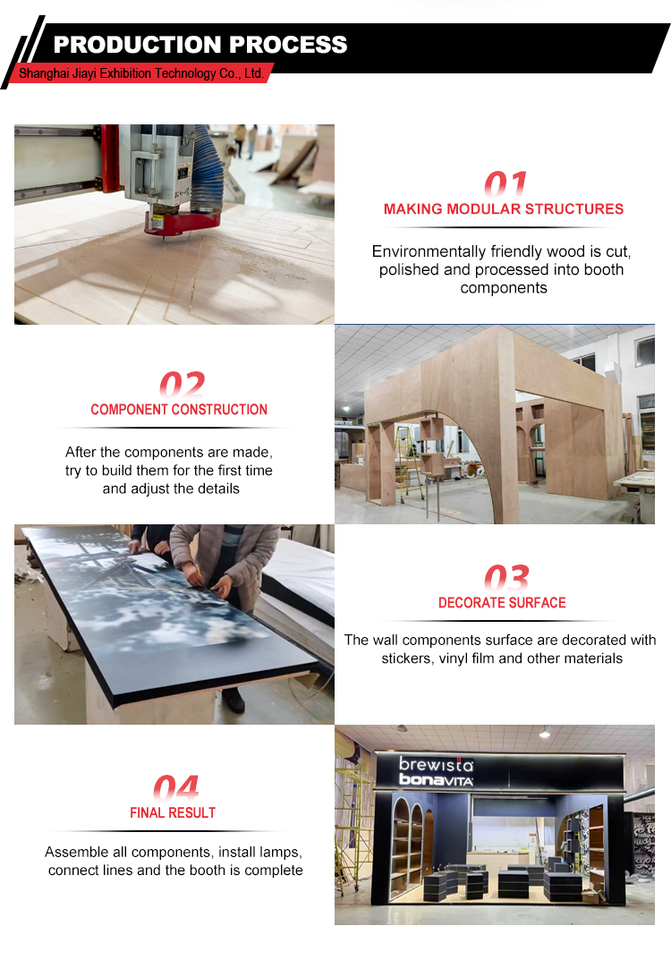 PRODUCTION PROCESS
Shanghai Jiayi Exhibition Technology Co., Ltd.

01
MAKING MODULAR STRUCTURES

Environmentally friendly wood is cut, polished and processed into booth components

02
COMPONENT CONSTRUCTION

After the components are made, try to build them for the first time and adjust the details

03
DECORATE SURFACE

The wall components surface are decorated with stickers, vinyl film and other materials

04
FINAL RESULT

Assemble all components, install lamps, connect lines and the booth is complete

brewista
bonaVITA