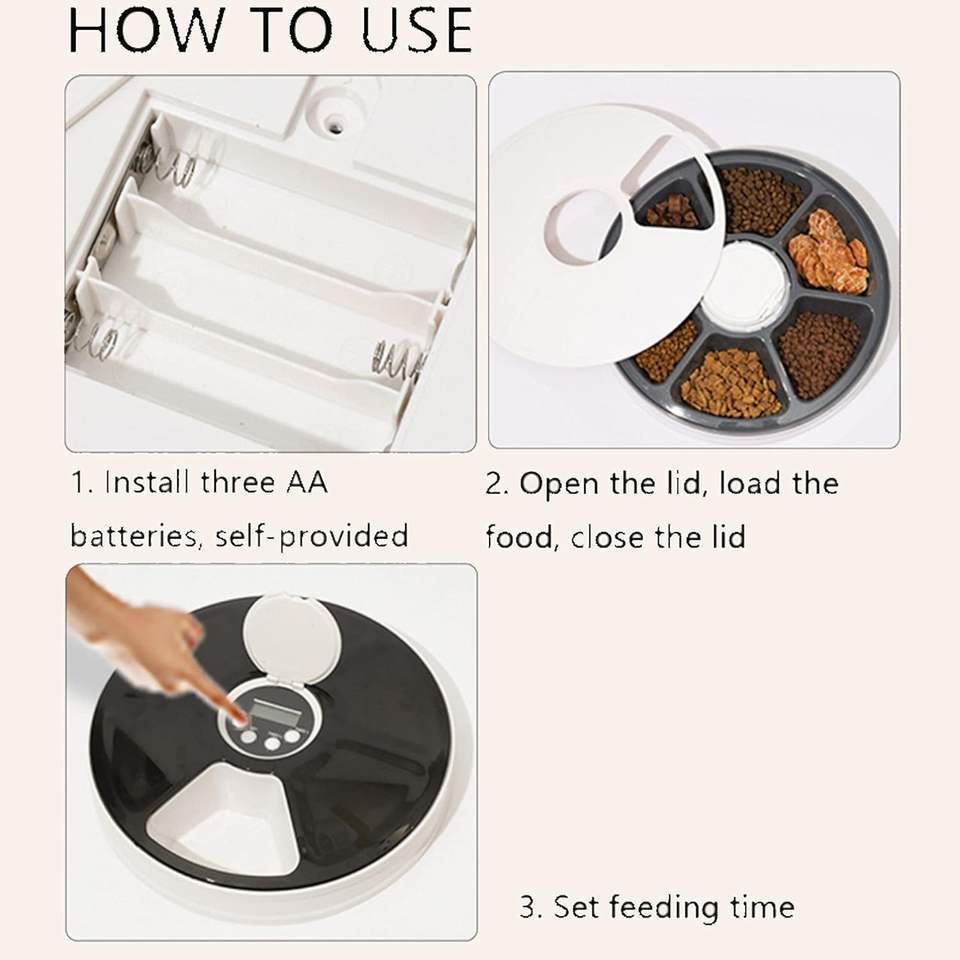 HOW TO USE

1. Install three AA batteries, self-provided

2. Open the lid, load the food, close the lid

3. Set feeding time