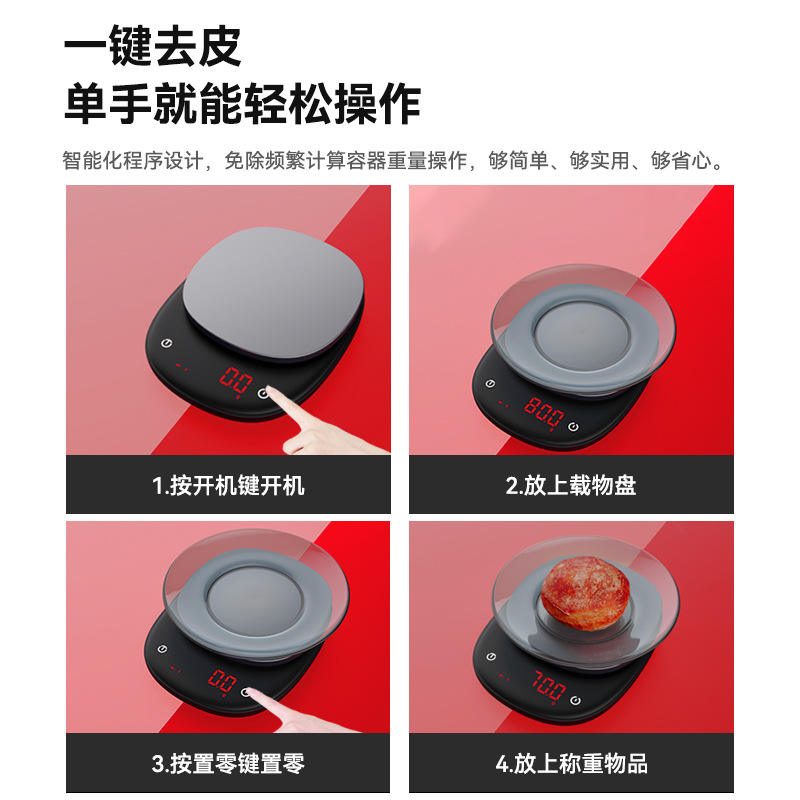 一键去皮
单手就能轻松操作

智能化程序设计，免除频繁计算容器重量操作，够简单、够实用、够省心。

0.0

1.按开机键开机

80.0

2.放上载物盘

0.0

3.按置零键置零

70.0

4.放上称重物品