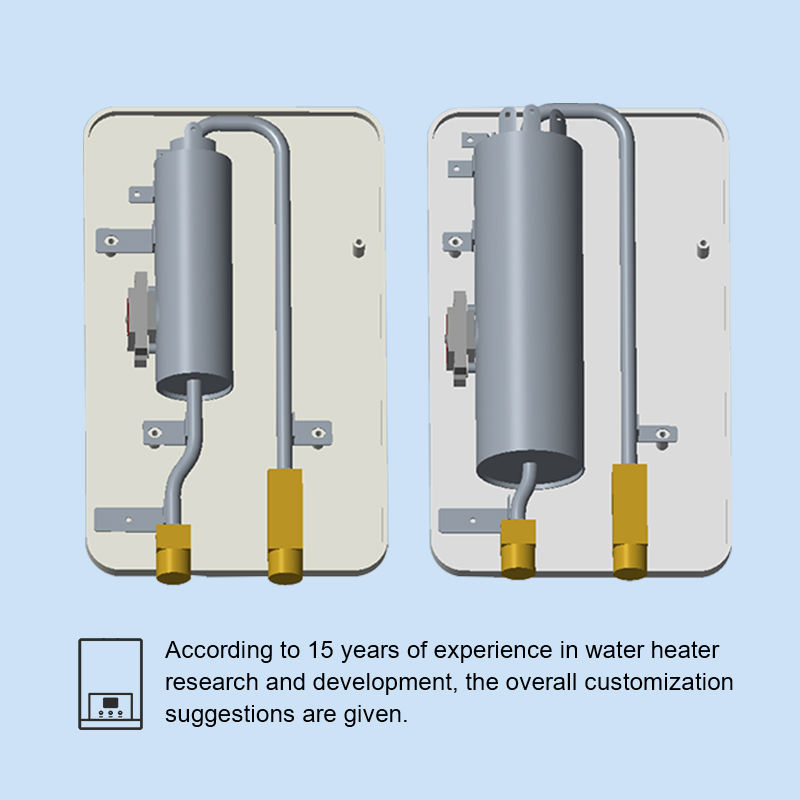 According to 15 years of experience in water heater research and development, the overall customization suggestions are given.