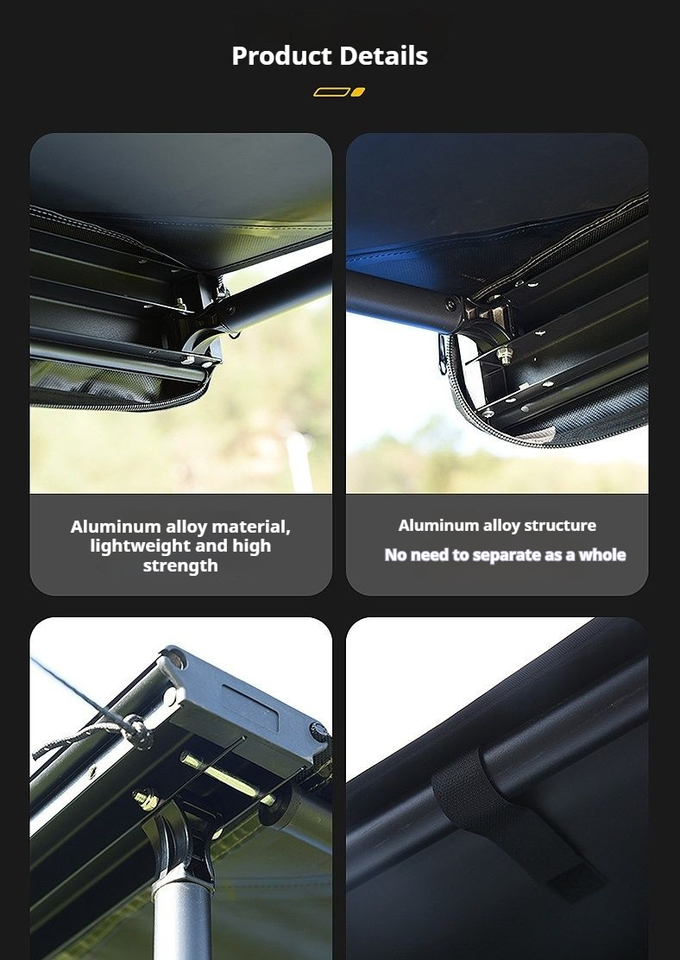 Product Details

Aluminum alloy material, lightweight and high strength

Aluminum alloy structure

No need to separate as a whole