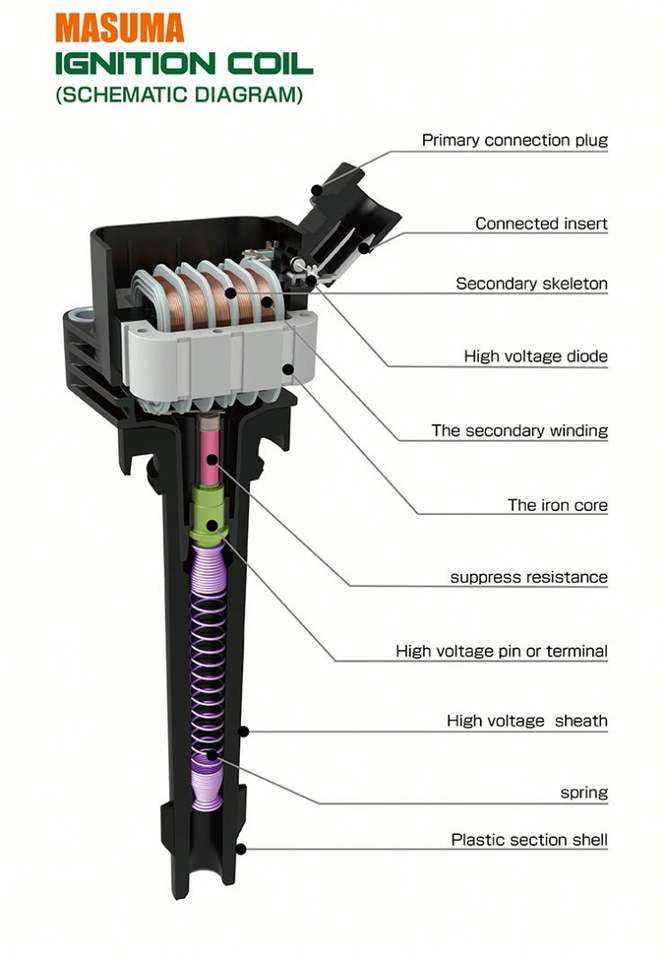 MASUMA
IGNITION COIL
(SCHEMATIC DIAGRAM)

Primary connection plug

Connected insert

Secondary skeleton

High voltage diode

The secondary winding

The iron core

suppress resistance

High voltage pin or terminal

High voltage sheath

spring

Plastic section shell