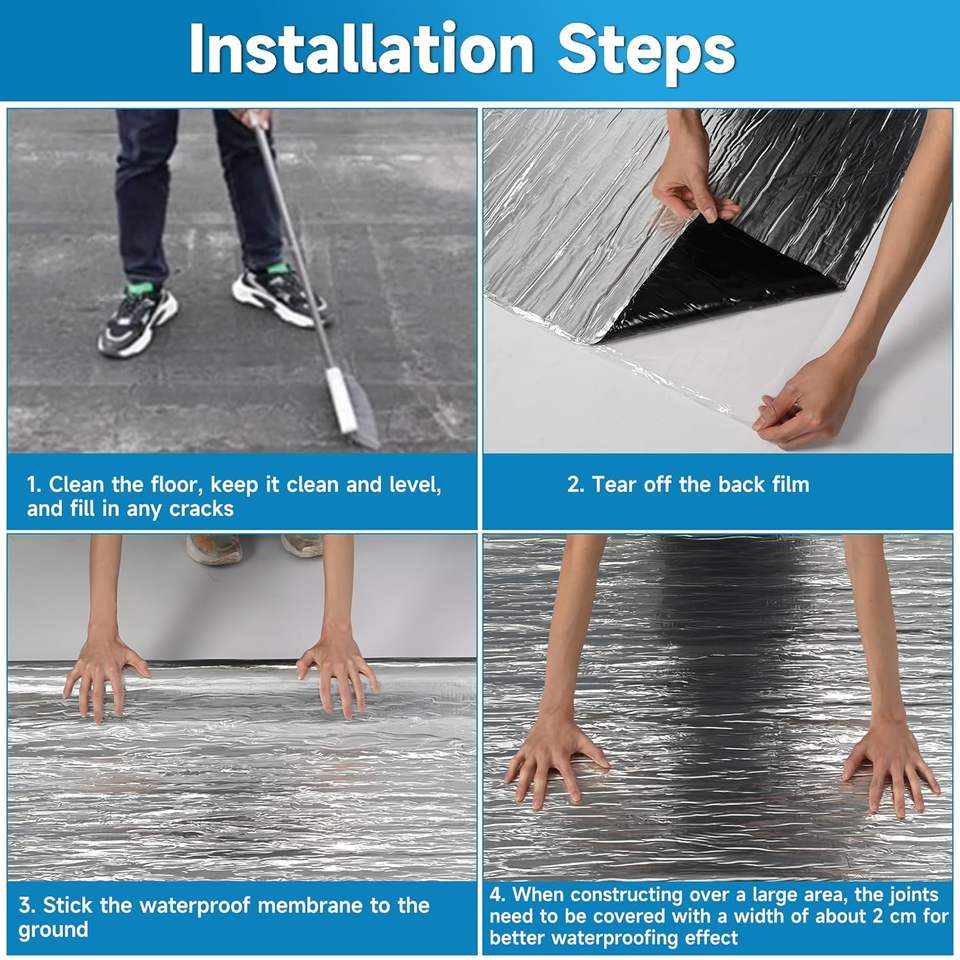 Installation Steps

1. Clean the floor, keep it clean and level, and fill in any cracks

2. Tear off the back film

3. Stick the waterproof membrane to the ground

4. When constructing over a large area, the joints need to be covered with a width of about 2 cm for better waterproofing effect