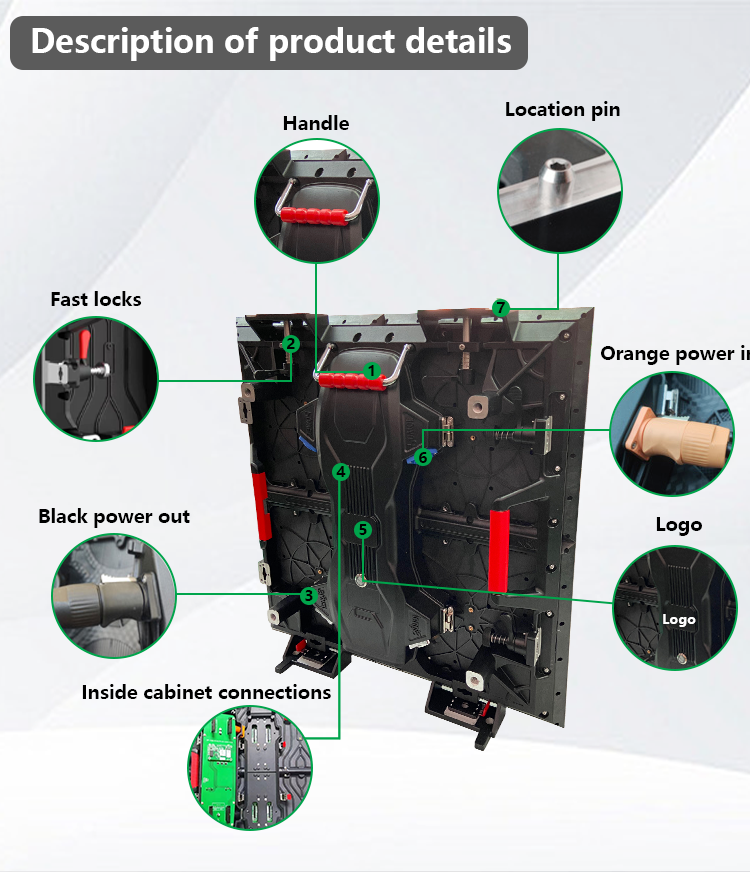 Description of product details

Handle

Location pin

Fast locks

Orange power in

Black power out

Logo

Logo

Inside cabinet connections

1
2
3
4
5
6
7