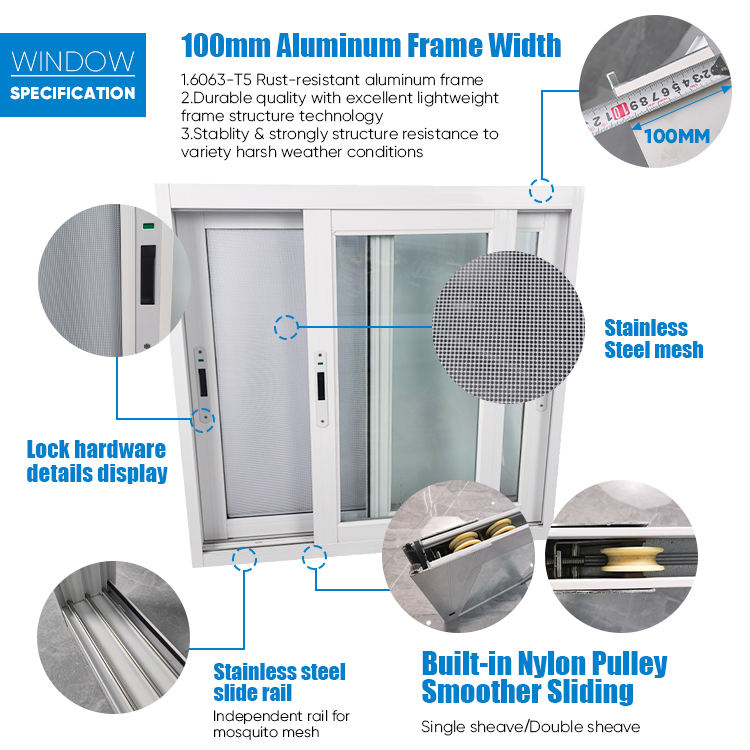 WINDOW
SPECIFICATION

100mm Aluminum Frame Width

1.6063-T5 Rust-resistant aluminum frame
2.Durable quality with excellent lightweight frame structure technology
3.Stablity & strongly structure resistance to variety harsh weather conditions

100MM

Stainless Steel mesh

Lock hardware details display

Stainless steel slide rail

Independent rail for mosquito mesh

Built-in Nylon Pulley Smoother Sliding

Single sheave/Double sheave