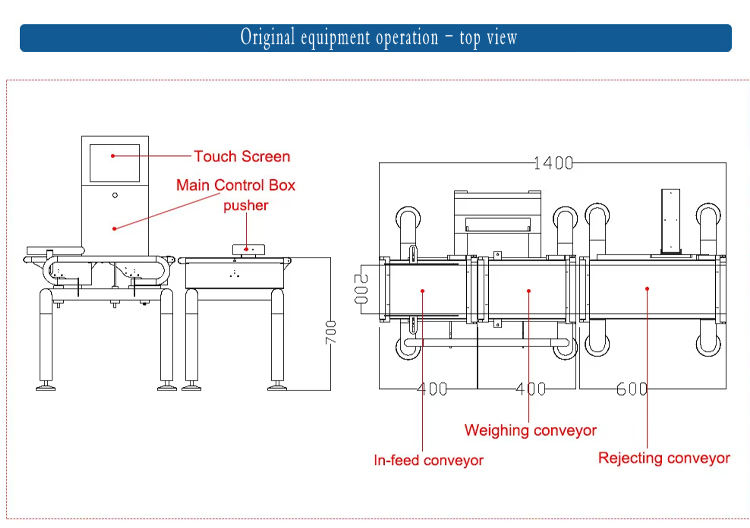 Original equipment operation – top view

Touch Screen

Main Control Box

pusher

700

1400

200

400

400

600

Weighing conveyor

In-feed conveyor

Rejecting conveyor