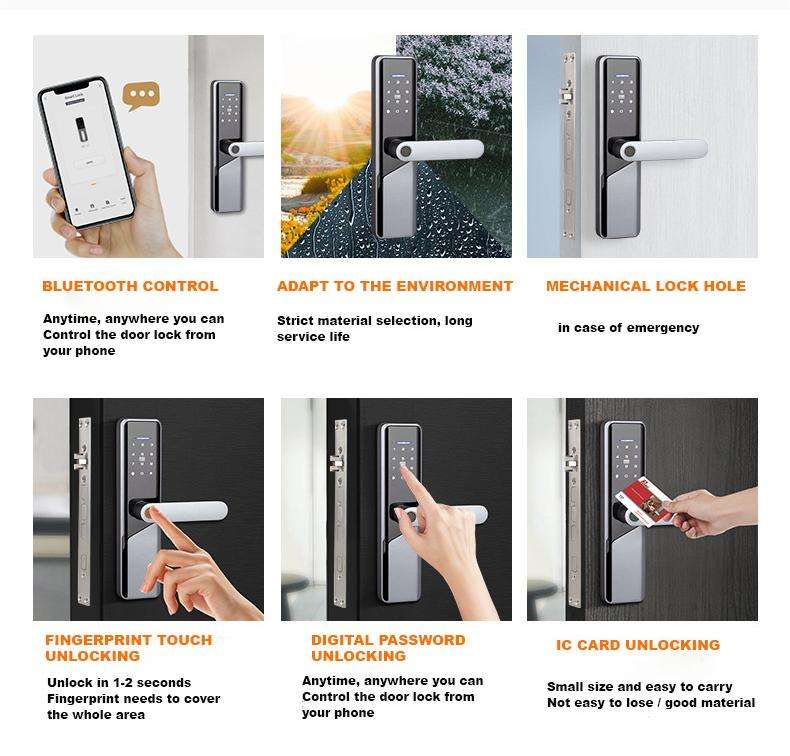 BLUETOOTH CONTROL

Anytime, anywhere you can Control the door lock from your phone

ADAPT TO THE ENVIRONMENT

Strict material selection, long service life

MECHANICAL LOCK HOLE

in case of emergency

FINGERPRINT TOUCH UNLOCKING

Unlock in 1-2 seconds Fingerprint needs to cover the whole area

DIGITAL PASSWORD UNLOCKING

Anytime, anywhere you can Control the door lock from your phone

IC CARD UNLOCKING

Small size and easy to carry Not easy to lose / good material