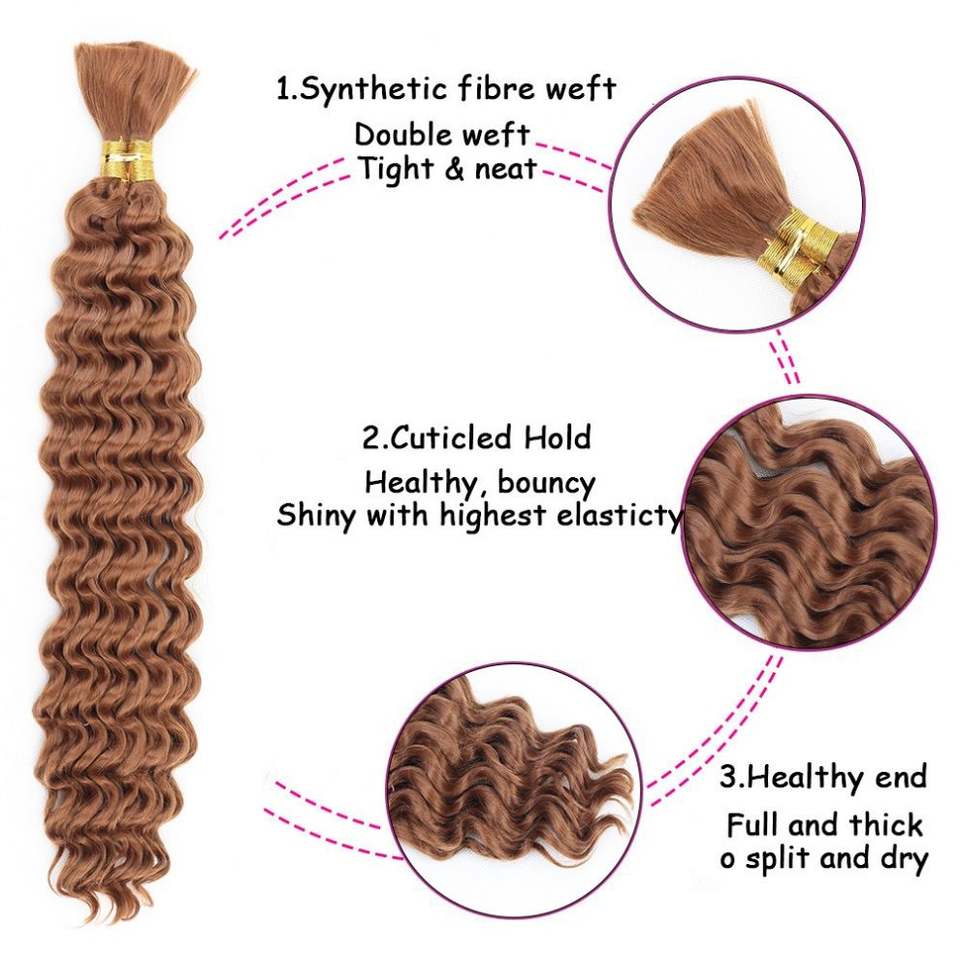 1.Synthetic fibre weft
Double weft
Tight & neat

2.Cuticled Hold
Healthy, bouncy
Shiny with highest elasticty

3.Healthy end
Full and thick
o split and dry