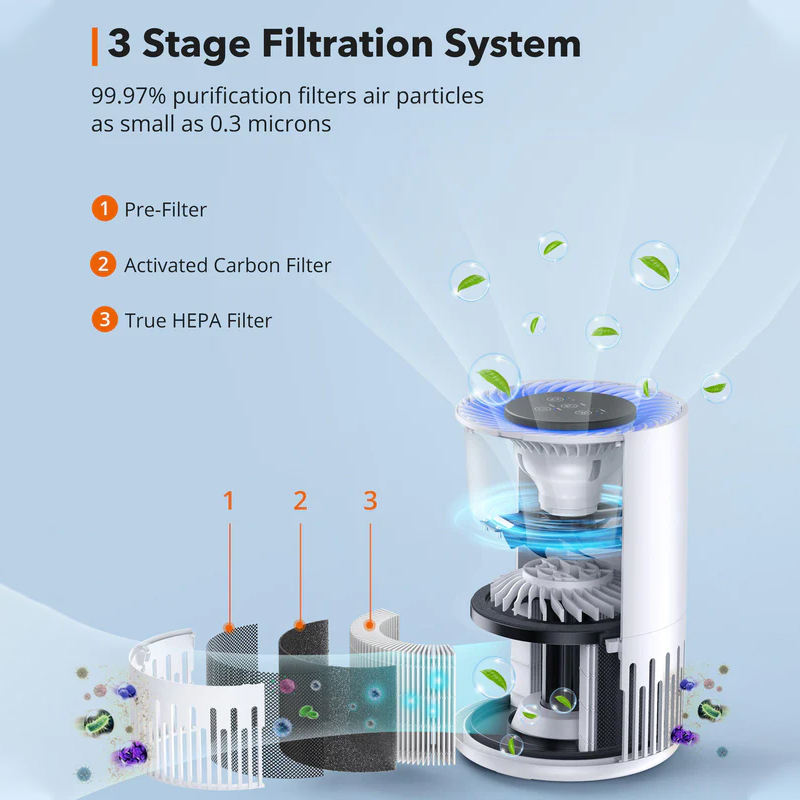 3 Stage Filtration System

99.97% purification filters air particles as small as 0.3 microns

1 Pre-Filter

2 Activated Carbon Filter

3 True HEPA Filter

1

2

3