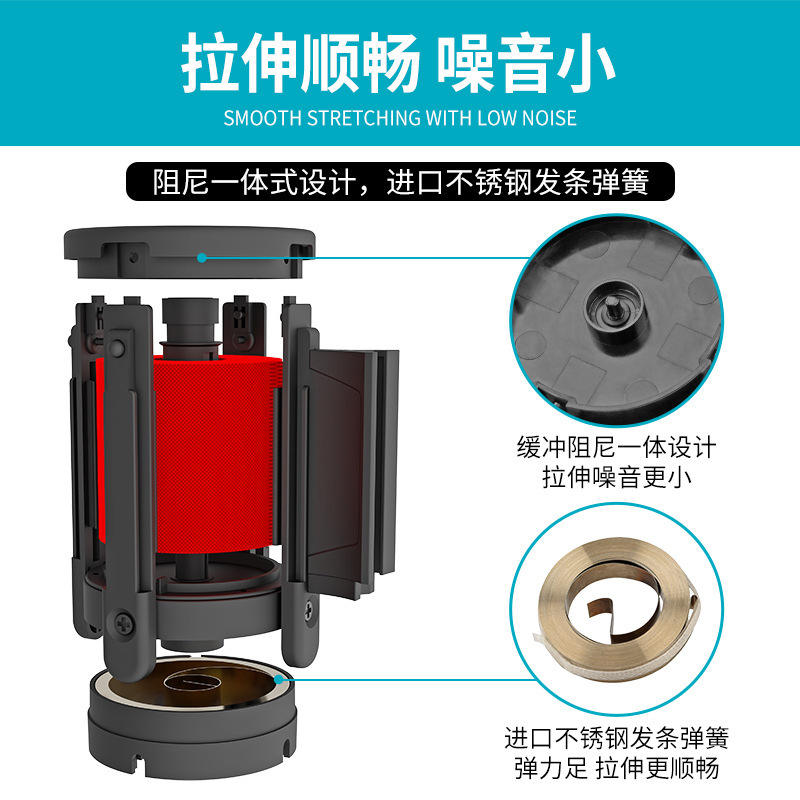 拉伸顺畅 噪音小
SMOOTH STRETCHING WITH LOW NOISE

阻尼一体式设计，进口不锈钢发条弹簧

缓冲阻尼一体设计
拉伸噪音更小

进口不锈钢发条弹簧
弹力足 拉伸更顺畅