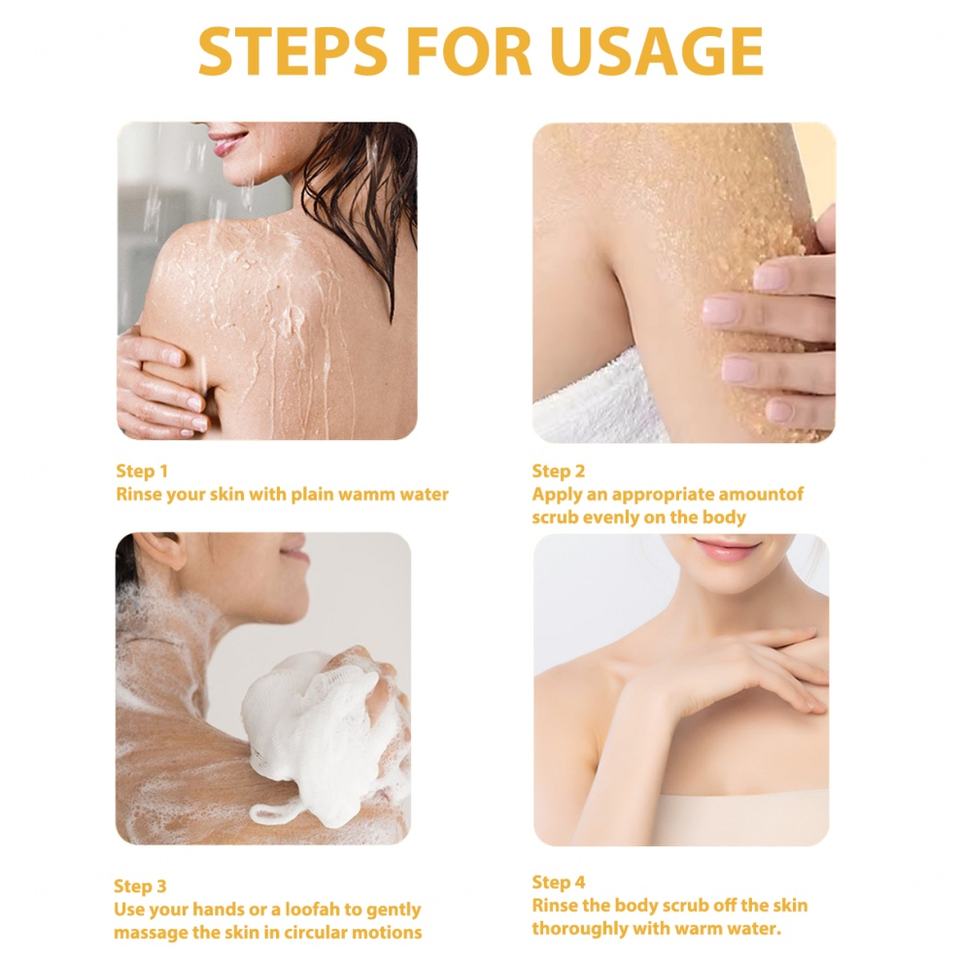 STEPS FOR USAGE

Step 1
Rinse your skin with plain wamm water

Step 2
Apply an appropriate amountof scrub evenly on the body

Step 3
Use your hands or a loofah to gently massage the skin in circular motions

Step 4
Rinse the body scrub off the skin thoroughly with warm water.