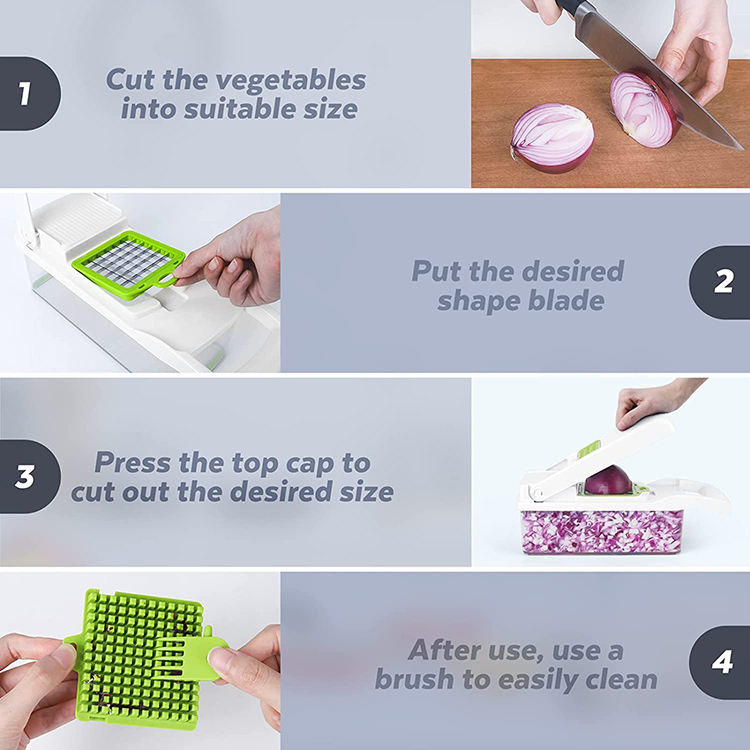 1

Cut the vegetables into suitable size

Put the desired shape blade

2

3

Press the top cap to cut out the desired size

After use, use a brush to easily clean

4