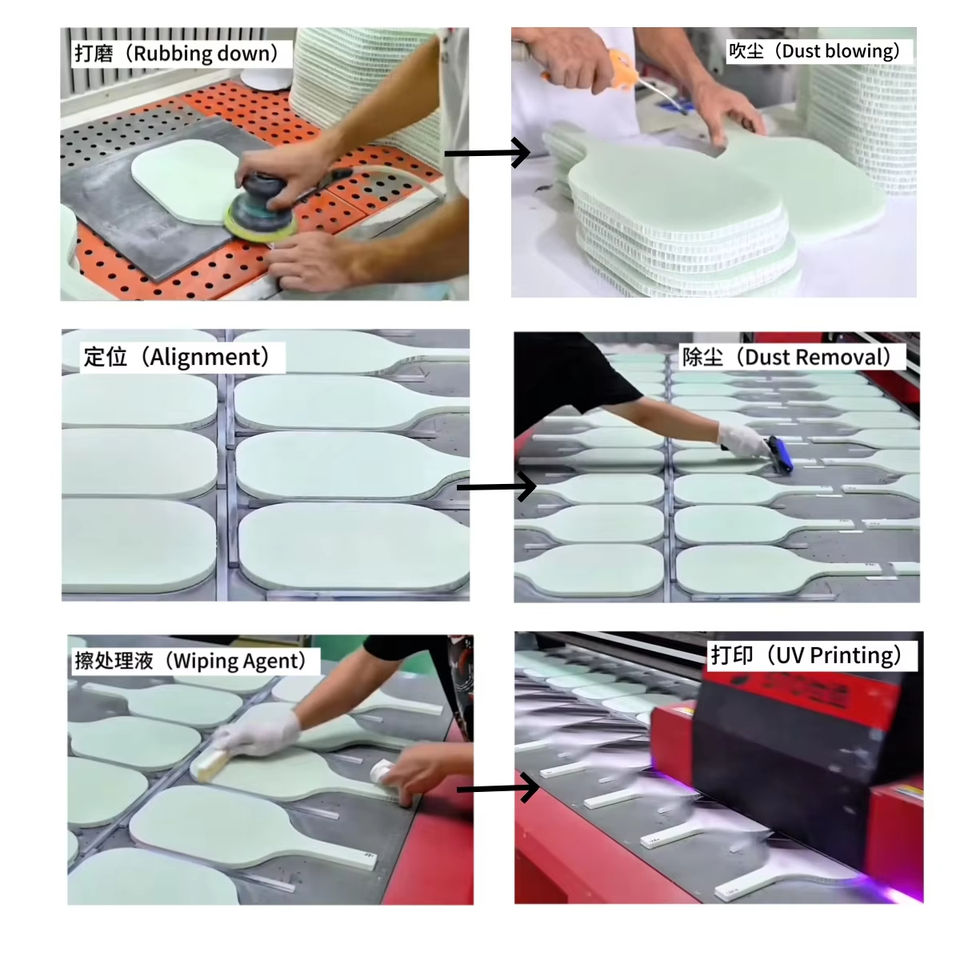 打磨（Rubbing down）

吹尘（Dust blowing）

定位（Alignment）

除尘（Dust Removal）

擦处理液（Wiping Agent）

打印（UV Printing）