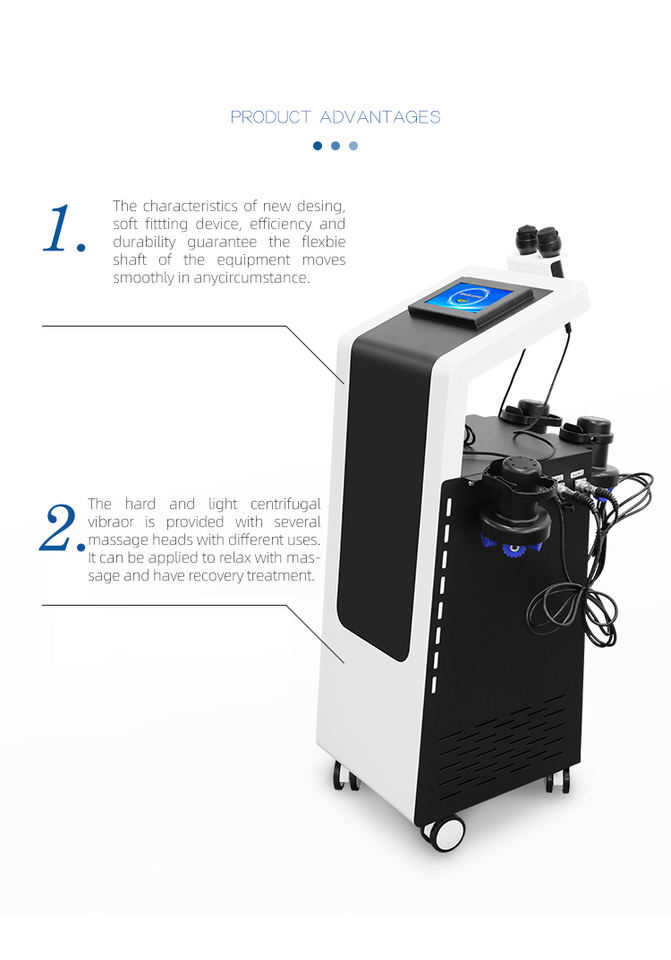 PRODUCT ADVANTAGES

1. The characteristics of new desing, soft fittting device, efficiency and durability guarantee the flexbie shaft of the equipment moves smoothly in anycircumstance.

2. The hard and light centrifugal vibraor is provided with several massage heads with different uses. It can be applied to relax with massage and have recovery treatment.