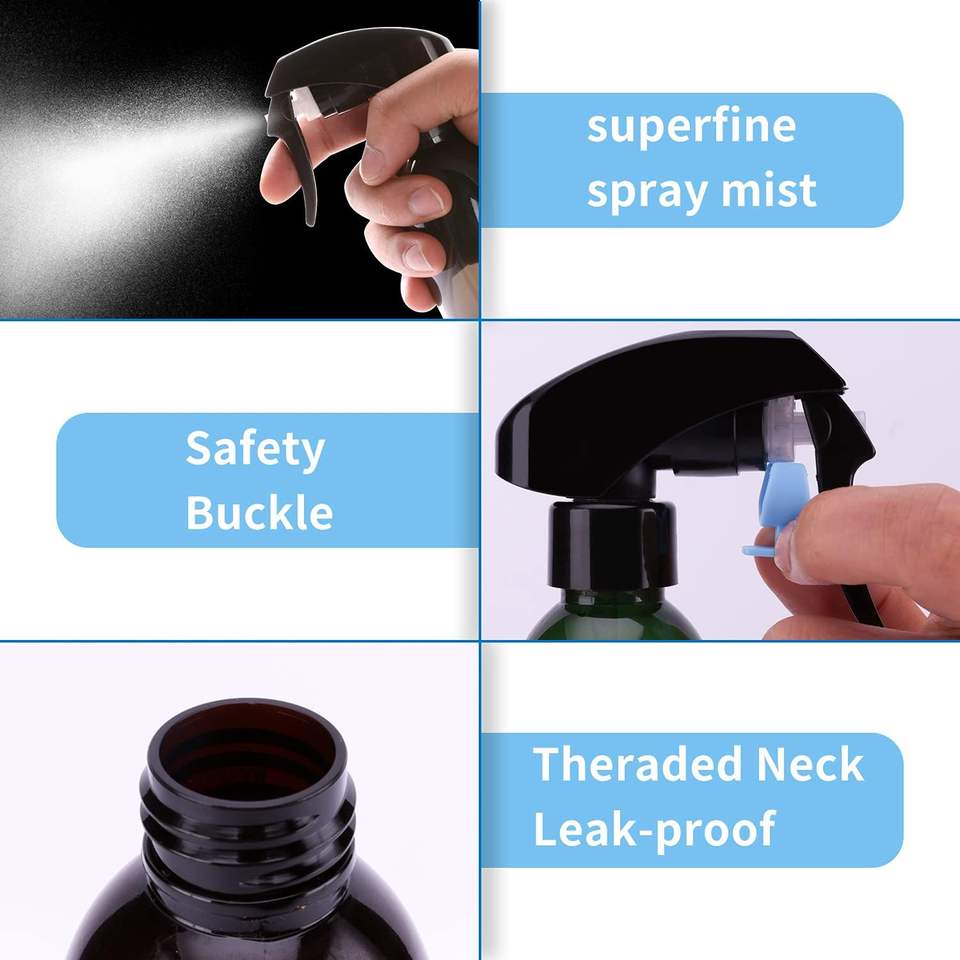 superfine spray mist

Safety Buckle

Theraded Neck Leak-proof