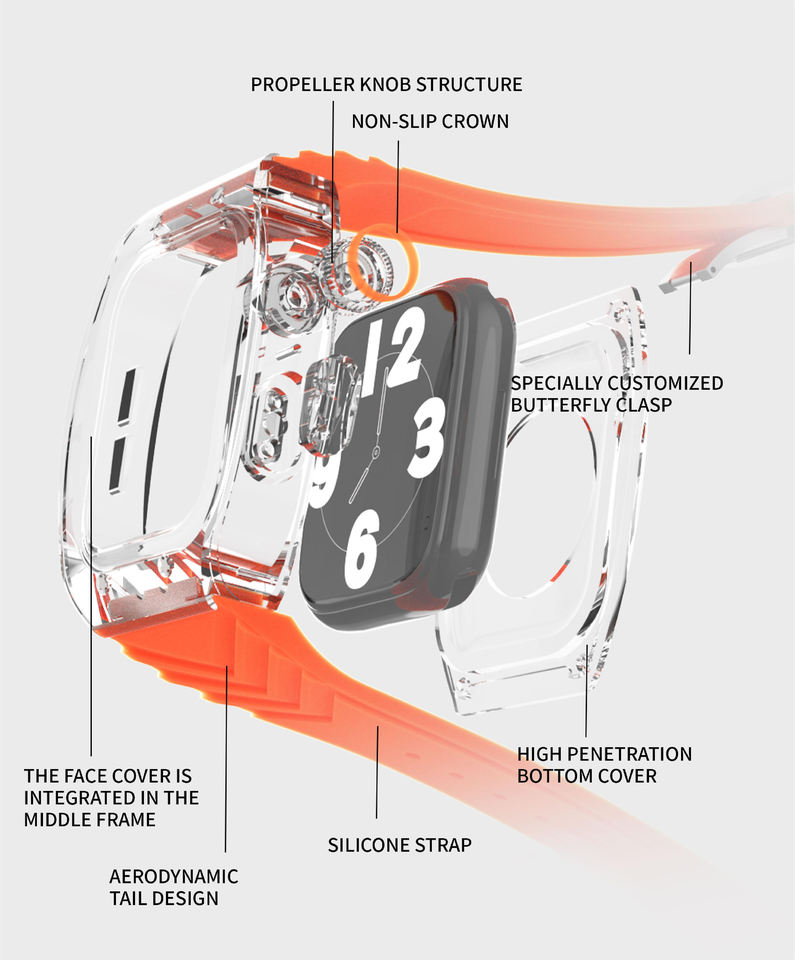 PROPELLER KNOB STRUCTURE

NON-SLIP CROWN

12

3

6

9

SPECIALLY CUSTOMIZED BUTTERFLY CLASP

HIGH PENETRATION BOTTOM COVER

THE FACE COVER IS INTEGRATED IN THE MIDDLE FRAME

SILICONE STRAP

AERODYNAMIC TAIL DESIGN