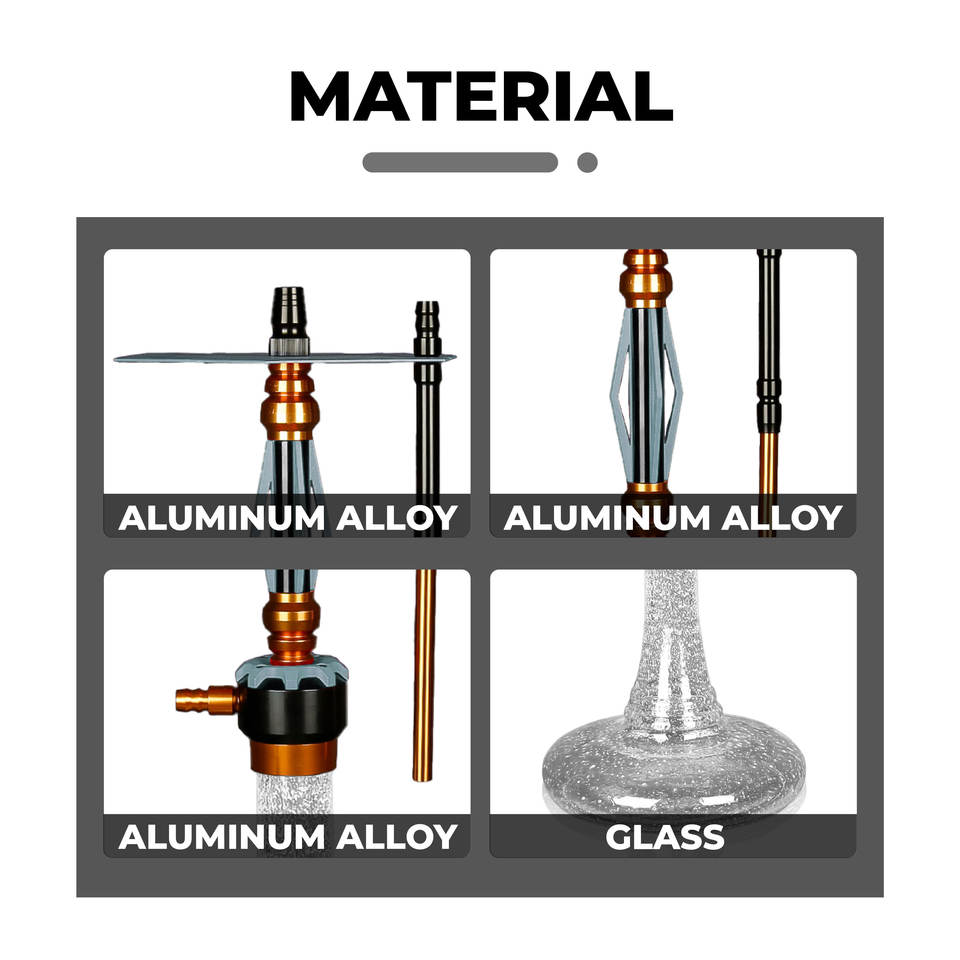 MATERIAL

ALUMINUM ALLOY

ALUMINUM ALLOY

ALUMINUM ALLOY

GLASS