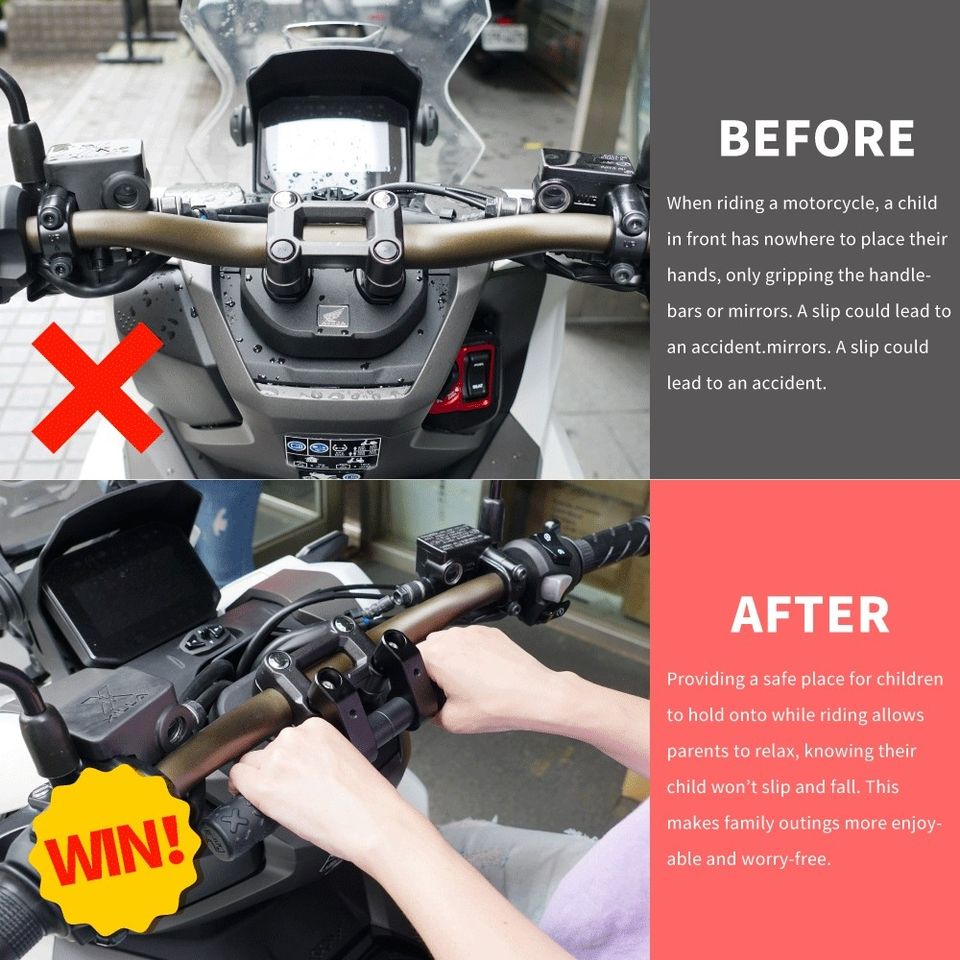 BEFORE

When riding a motorcycle, a child in front has nowhere to place their hands, only gripping the handlebars or mirrors. A slip could lead to an accident.mirrors. A slip could lead to an accident.

AFTER

Providing a safe place for children to hold onto while riding allows parents to relax, knowing their child won't slip and fall. This makes family outings more enjoyable and worry-free.

WIN!